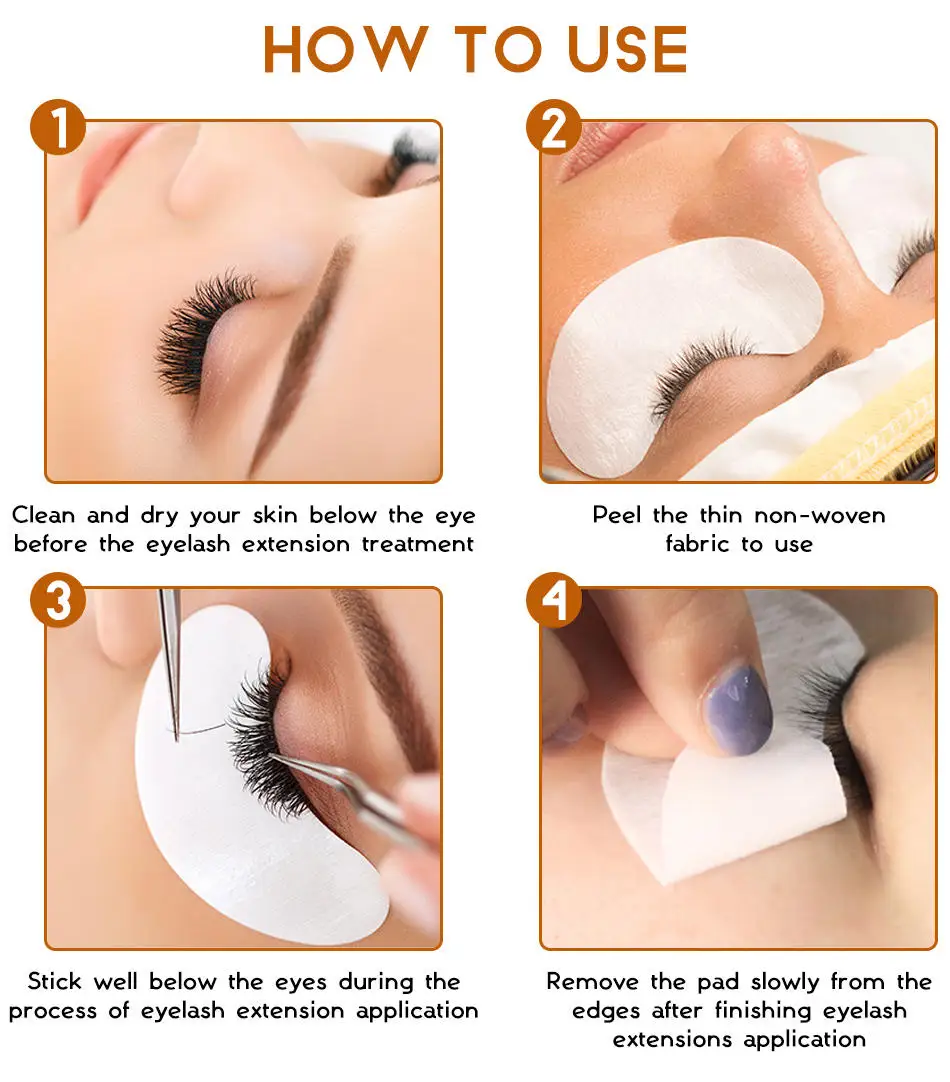 HOW TO USE

1

Clean and dry your skin below the eye before the eyelash extension treatment

2

Peel the thin non-woven fabric to use

3

Stick well below the eyes during the process of eyelash extension application

4

Remove the pad slowly from the edges after finishing eyelash extensions application