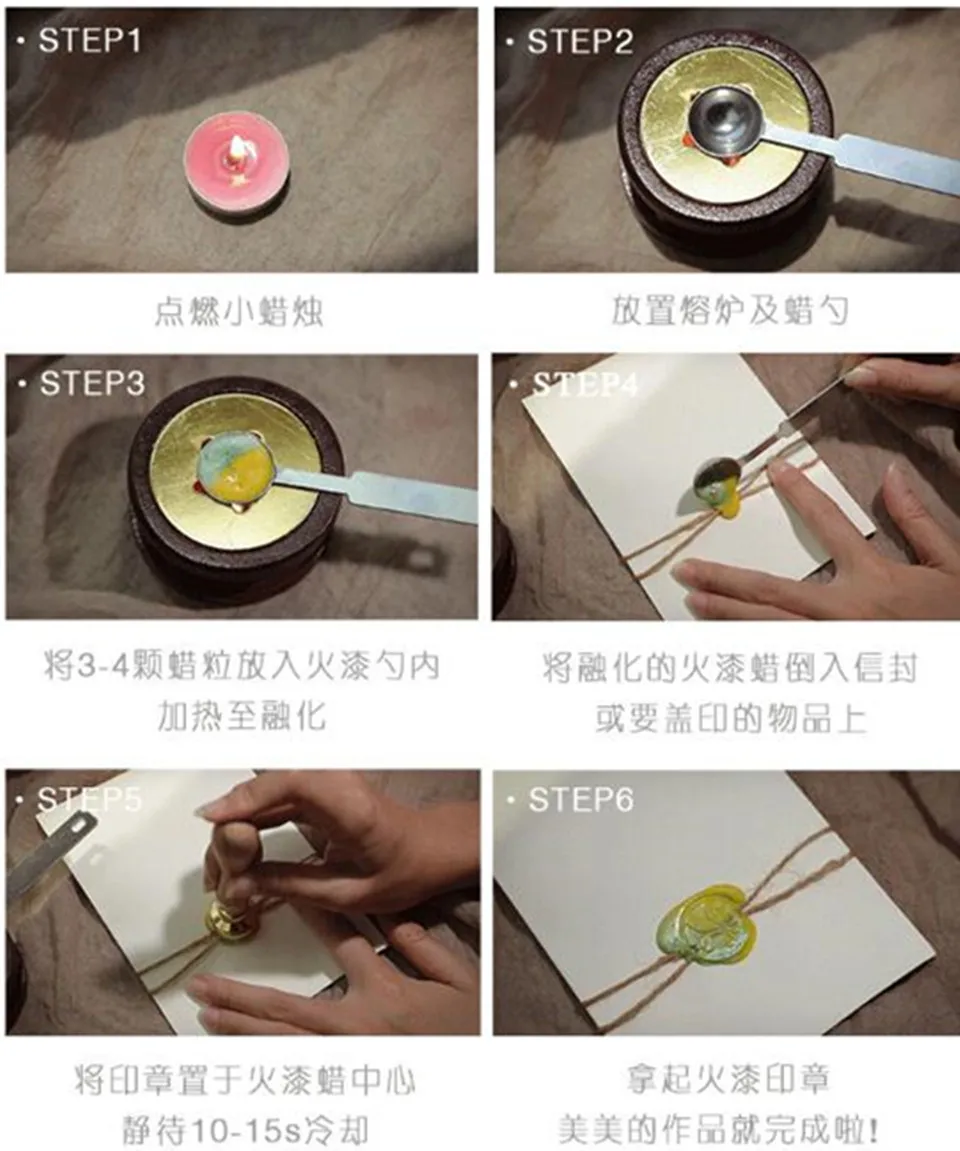 · STEP1

点燃小蜡烛

· STEP2

放置熔炉及蜡勺

· STEP3

将3-4颗蜡粒放入火漆勺内
加热至融化

· STEP4

将融化的火漆蜡倒入信封
或要盖印的物品上

· STEP5

将印章置于火漆蜡中心
静待10-15s冷却

· STEP6

拿起火漆印章
美美的作品就完成啦!