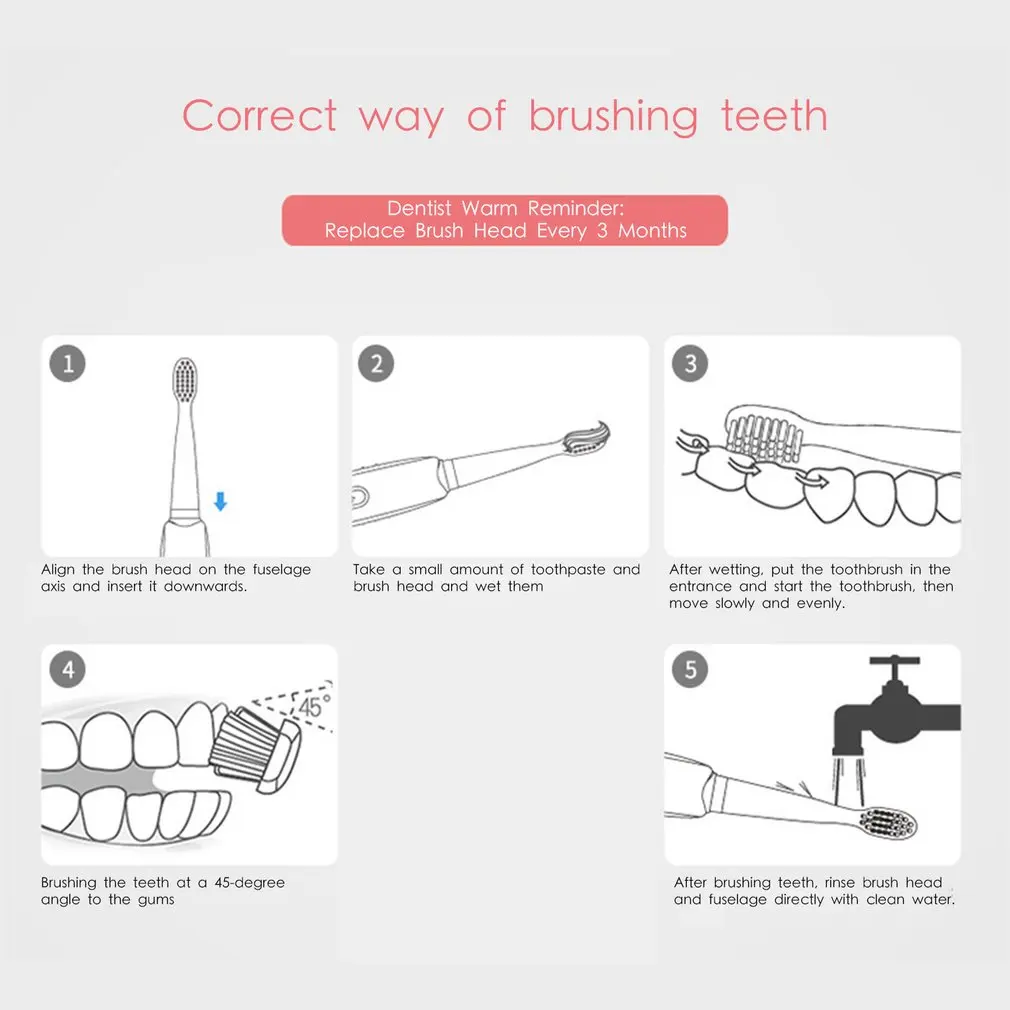 Correct way of brushing teeth

Dentist Warm Reminder:
Replace Brush Head Every 3 Months

1

Align the brush head on the fuselage axis and insert it downwards.

2

Take a small amount of toothpaste and brush head and wet them

3

After wetting, put the toothbrush in the entrance and start the toothbrush, then move slowly and evenly.

4

45°

Brushing the teeth at a 45-degree angle to the gums

5

After brushing teeth, rinse brush head and fuselage directly with clean water.