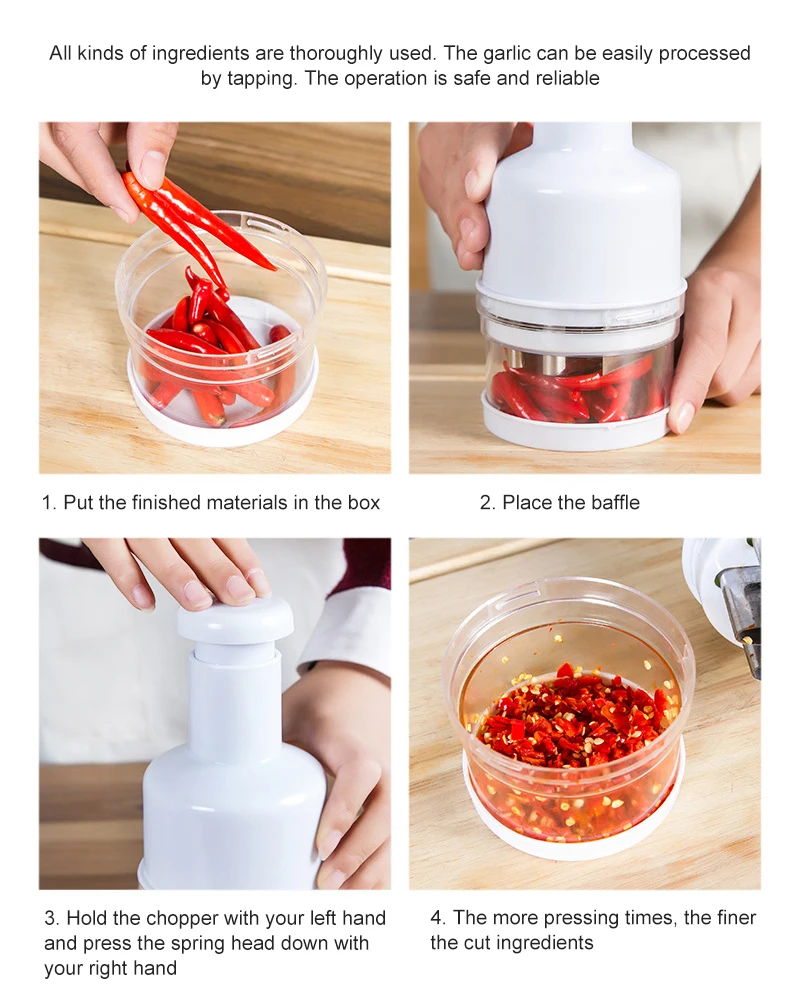 All kinds of ingredients are thoroughly used. The garlic can be easily processed by tapping. The operation is safe and reliable

1. Put the finished materials in the box

2. Place the baffle

3. Hold the chopper with your left hand and press the spring head down with your right hand

4. The more pressing times, the finer the cut ingredients