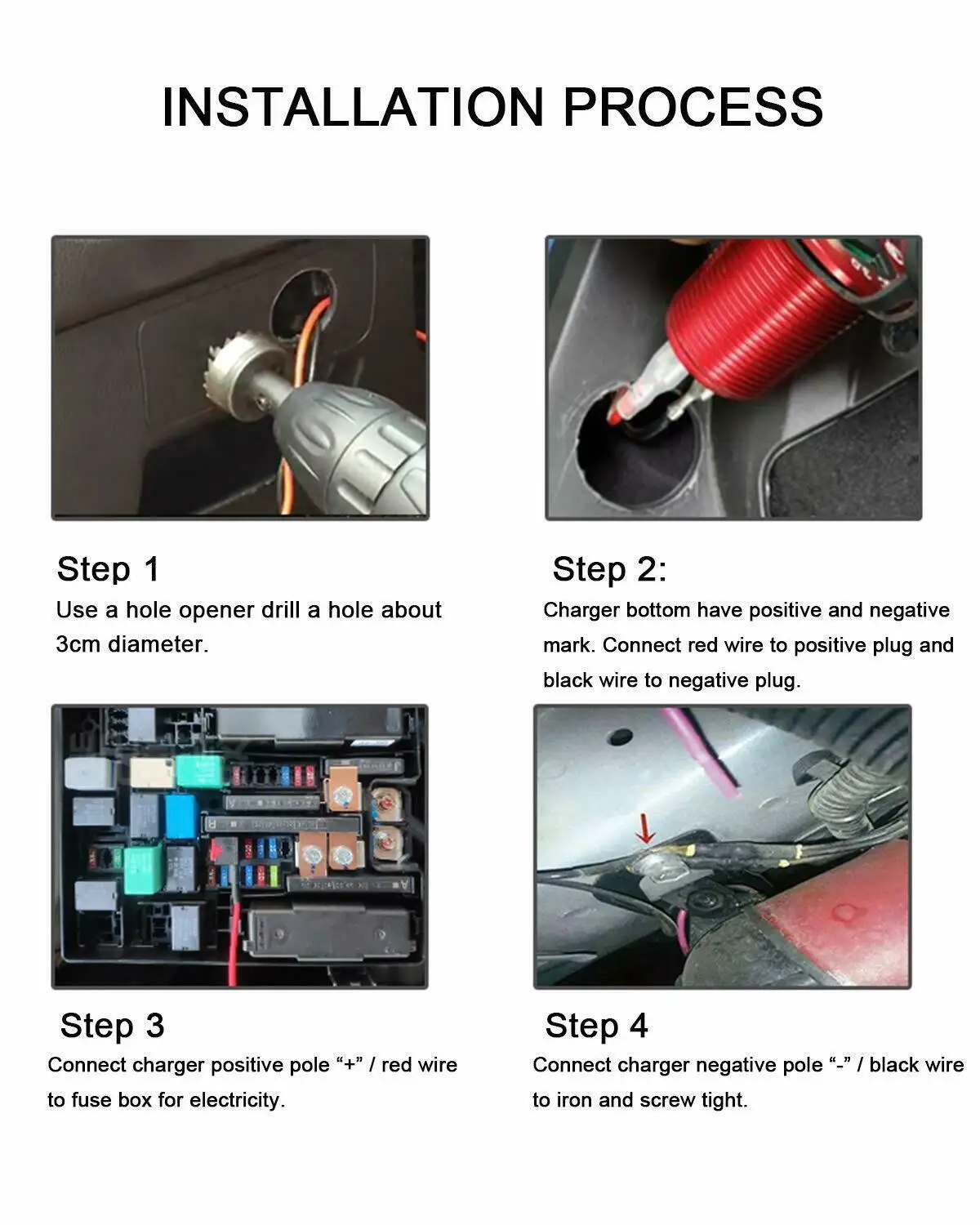 INSTALLATION PROCESS

Step 1
Use a hole opener drill a hole about 3cm diameter.

Step 2:
Charger bottom have positive and negative mark. Connect red wire to positive plug and black wire to negative plug.

Step 3
Connect charger positive pole “+” / red wire to fuse box for electricity.

Step 4
Connect charger negative pole “-” / black wire to iron and screw tight.