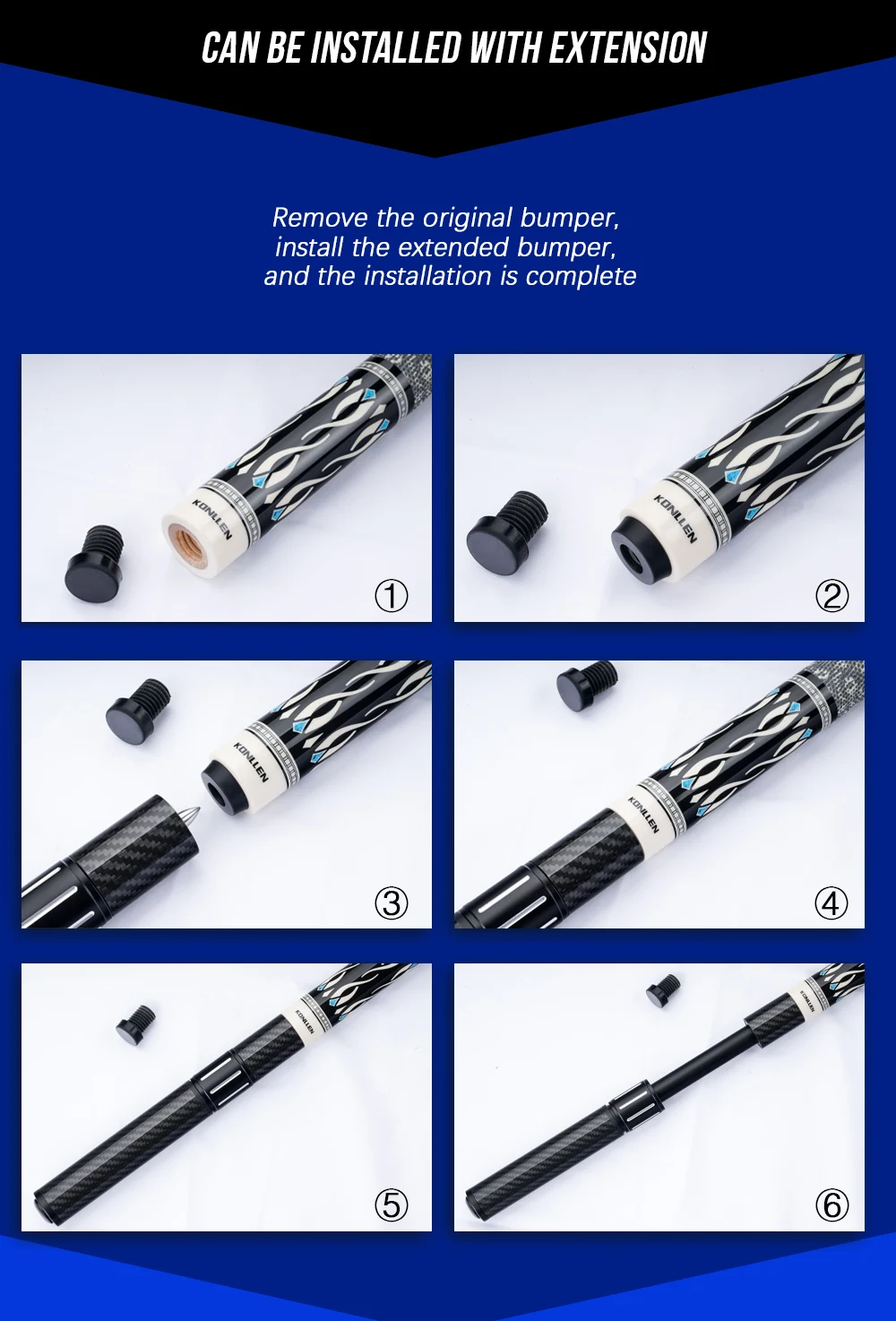 CAN BE INSTALLED WITH EXTENSION

Remove the original bumper, install the extended bumper, and the installation is complete

KONLLEN

①

KONLLEN

②

KONLLEN

③

KONLLEN

④

KONLLEN

⑤

KONLLEN

⑥