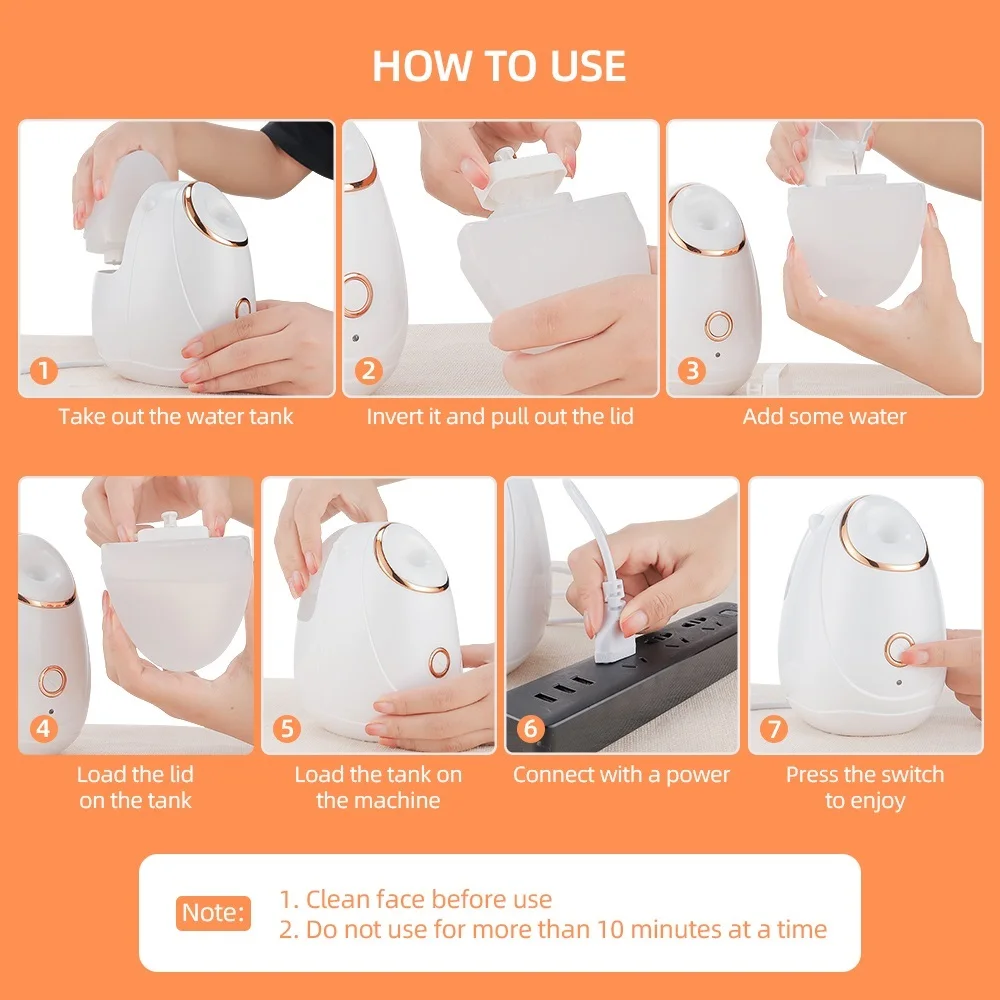 HOW TO USE

1
Take out the water tank

2
Invert it and pull out the lid

3
Add some water

4
Load the lid on the tank

5
Load the tank on the machine

6
Connect with a power

7
Press the switch to enjoy

Note:
1. Clean face before use
2. Do not use for more than 10 minutes at a time