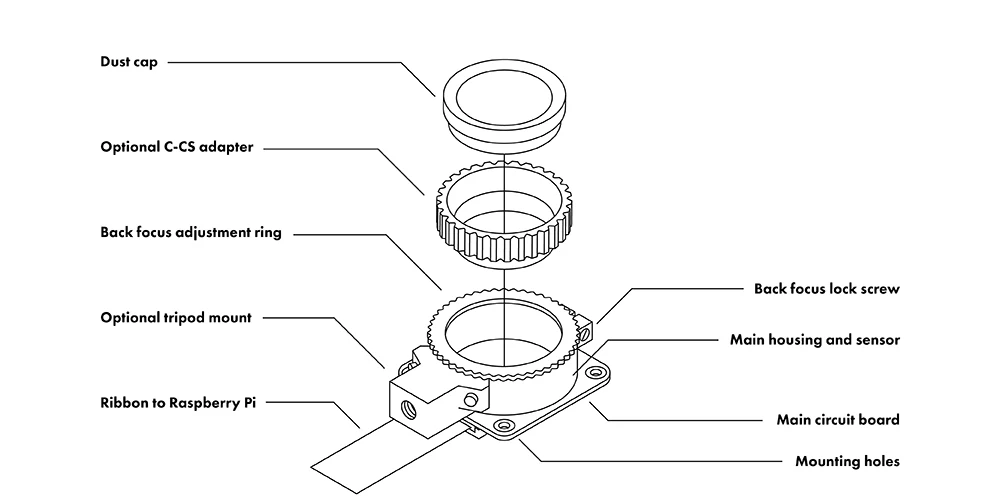 Dust cap

Optional C-CS adapter

Back focus adjustment ring

Optional tripod mount

Ribbon to Raspberry Pi

Back focus lock screw

Main housing and sensor

Main circuit board

Mounting holes