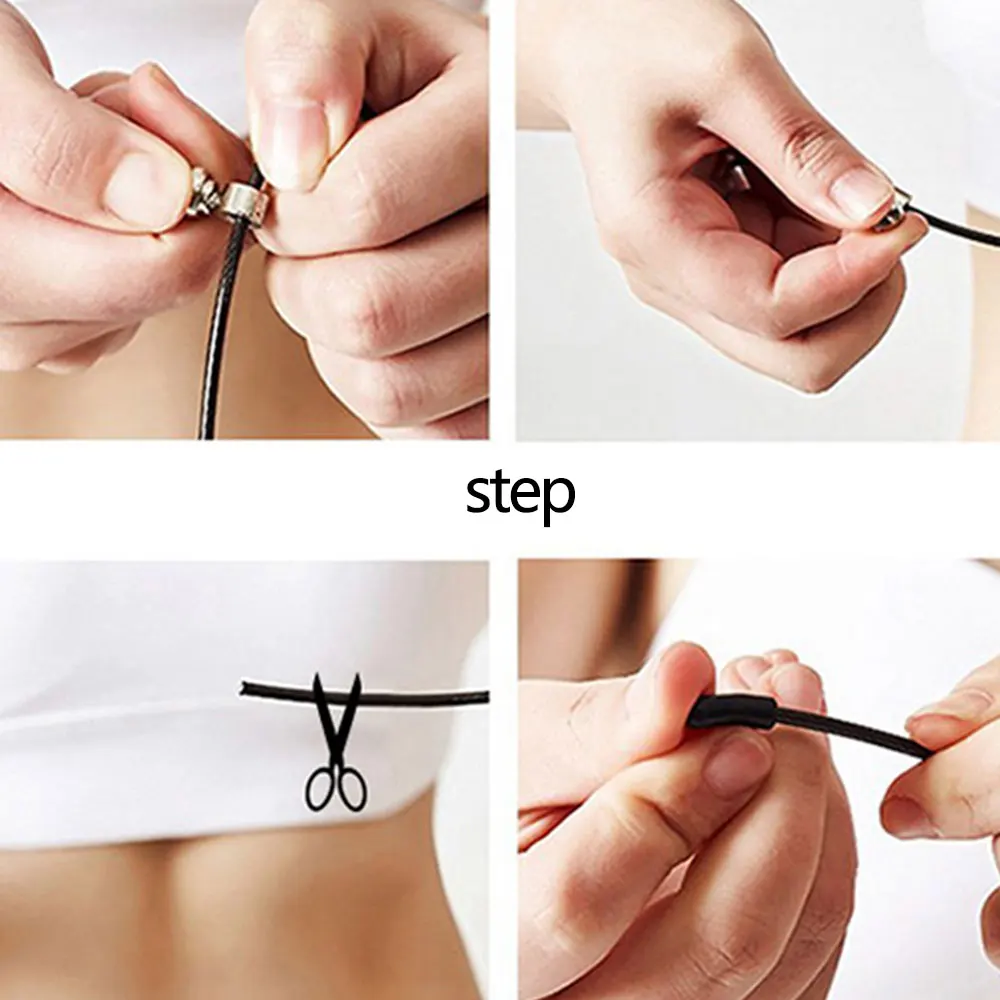 step