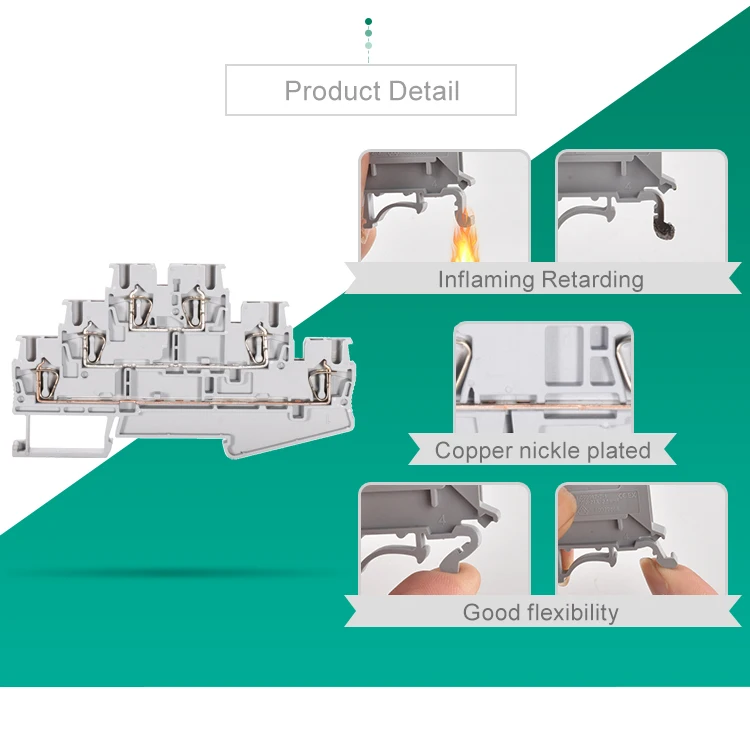 Product Detail

Inflaming Retarding

Copper nickle plated

Good flexibility