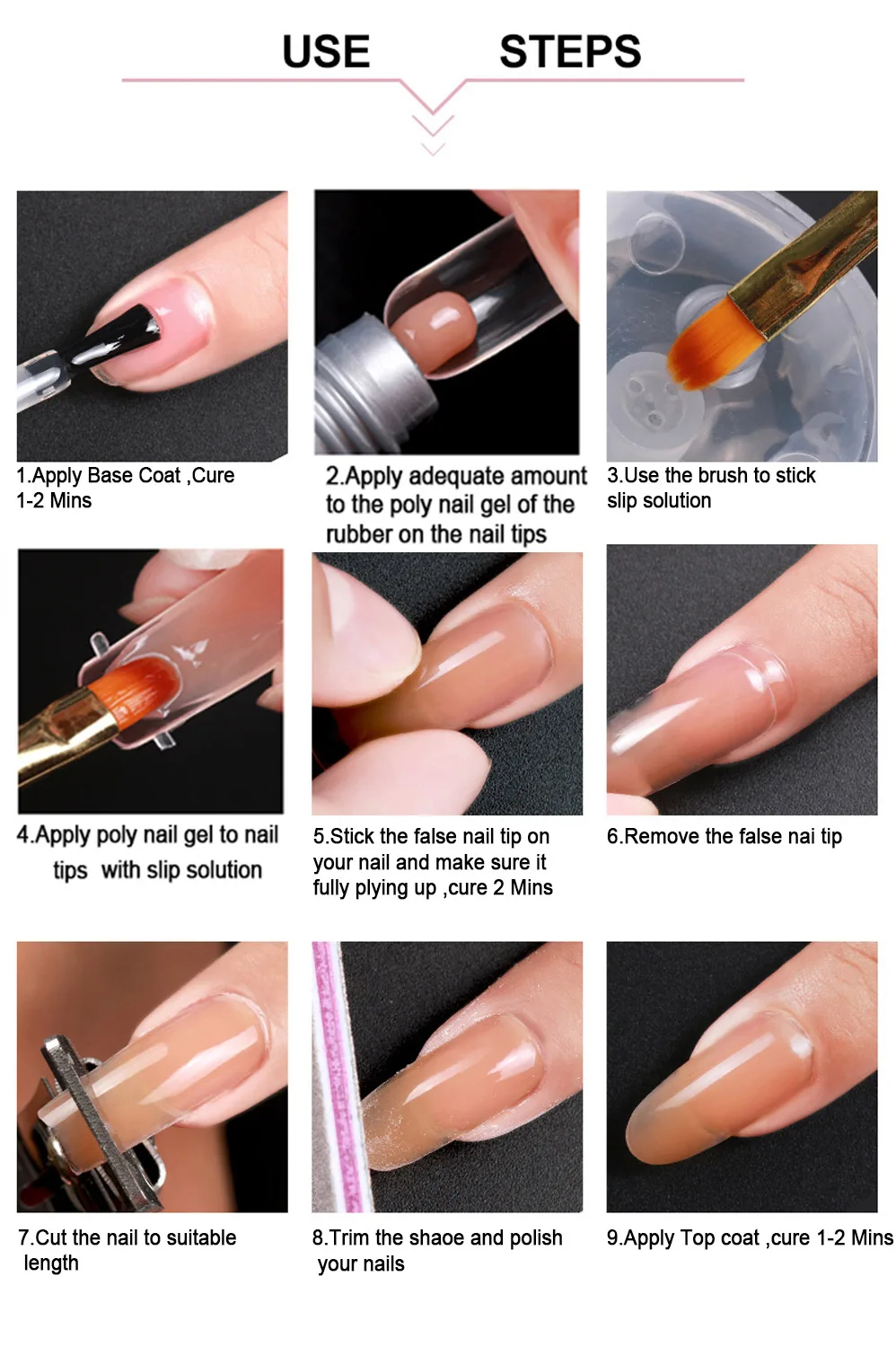 USE STEPS

1.Apply Base Coat ,Cure 1-2 Mins

2.Apply adequate amount to the poly nail gel of the rubber on the nail tips

3.Use the brush to stick slip solution

4.Apply poly nail gel to nail tips with slip solution

5.Stick the false nail tip on your nail and make sure it fully plying up ,cure 2 Mins

6.Remove the false nai tip

7.Cut the nail to suitable length

8.Trim the shaoe and polish your nails

9.Apply Top coat ,cure 1-2 Mins