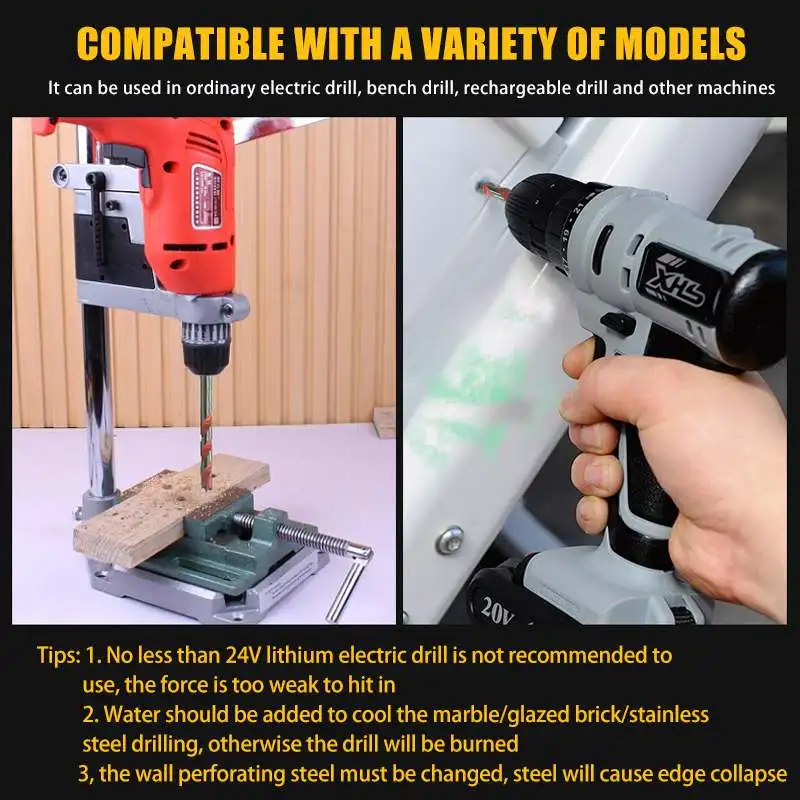 COMPATIBLE WITH A VARIETY OF MODELS

It can be used in ordinary electric drill, bench drill, rechargeable drill and other machines

XHS

20V

Tips: 1. No less than 24V lithium electric drill is not recommended to use, the force is too weak to hit in
2. Water should be added to cool the marble/glazed brick/stainless steel drilling, otherwise the drill will be burned
3, the wall perforating steel must be changed, steel will cause edge collapse