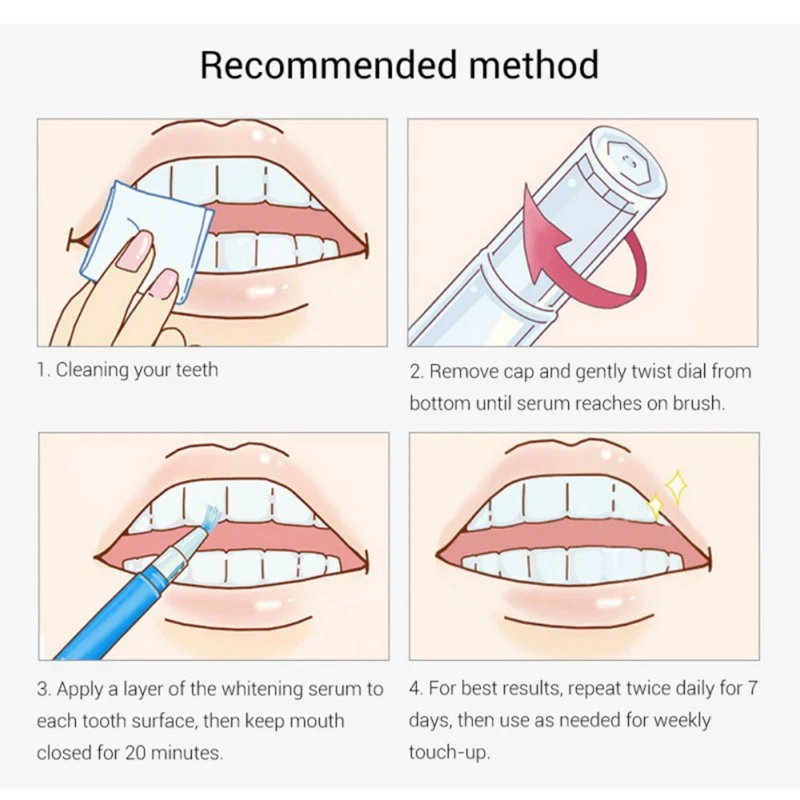 Recommended method

1. Cleaning your teeth

2. Remove cap and gently twist dial from bottom until serum reaches on brush.

3. Apply a layer of the whitening serum to each tooth surface, then keep mouth closed for 20 minutes.

4. For best results, repeat twice daily for 7 days, then use as needed for weekly touch-up.