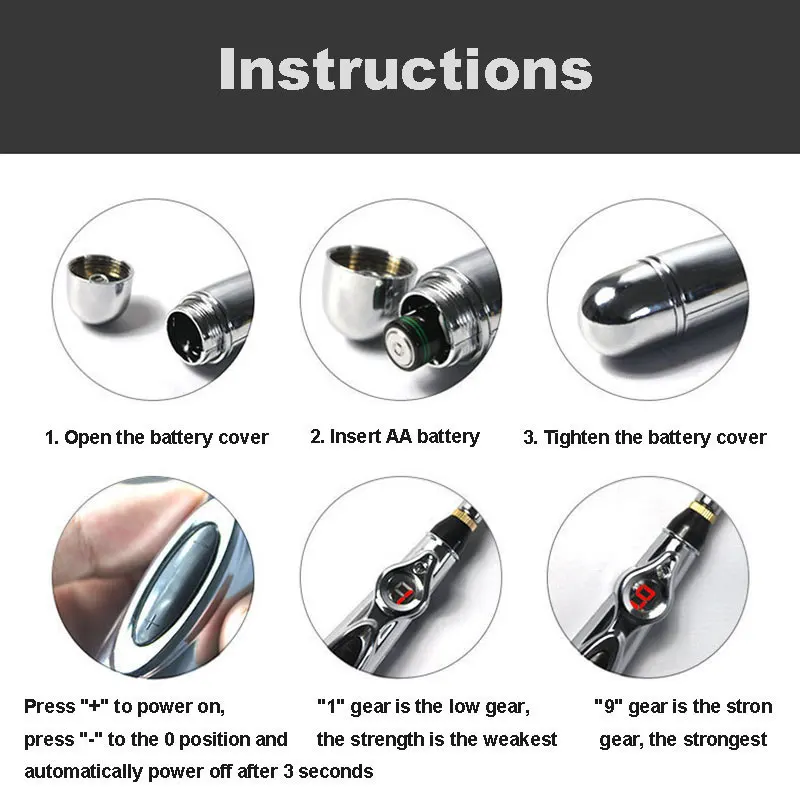 Instructions

1. Open the battery cover

2. Insert AA battery

3. Tighten the battery cover

Press "+" to power on, press "-" to the 0 position and automatically power off after 3 seconds

"1" gear is the low gear, the strength is the weakest

"9" gear is the stron gear, the strongest