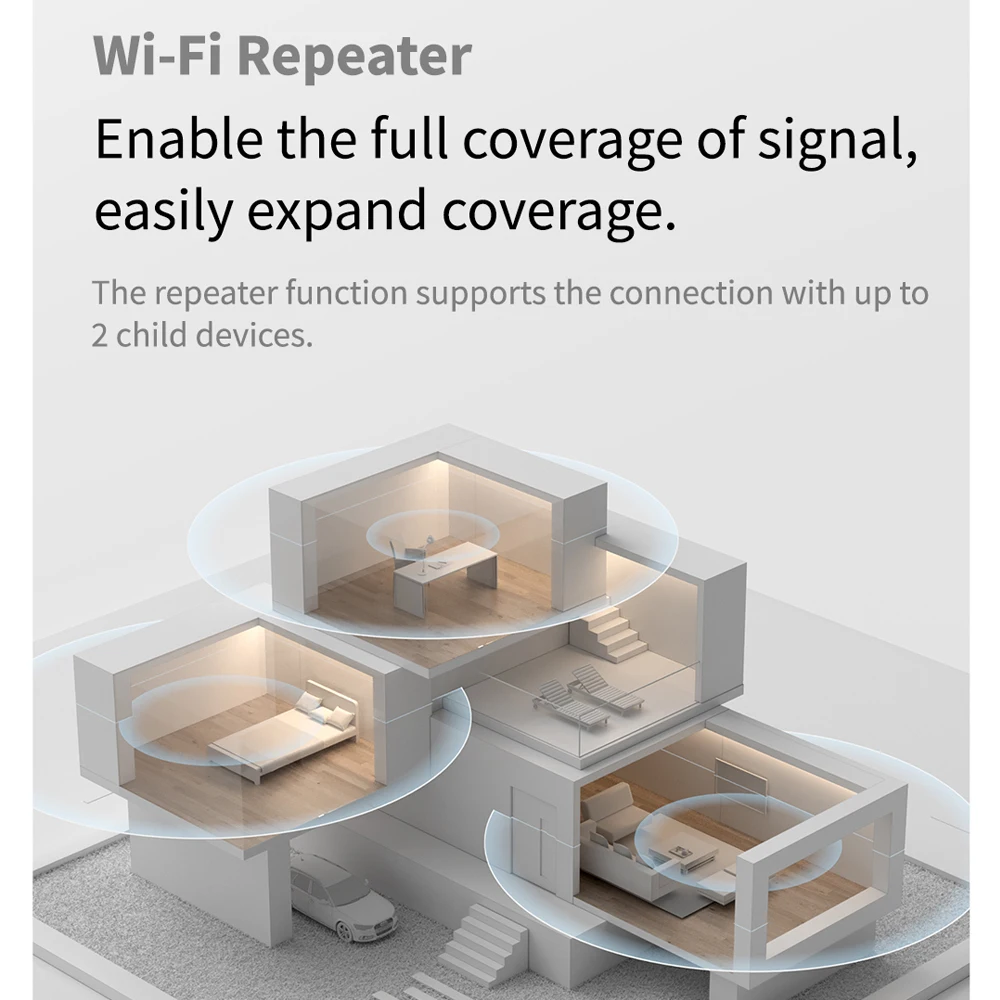 Wi-Fi Repeater

Enable the full coverage of signal, easily expand coverage.

The repeater function supports the connection with up to 2 child devices.