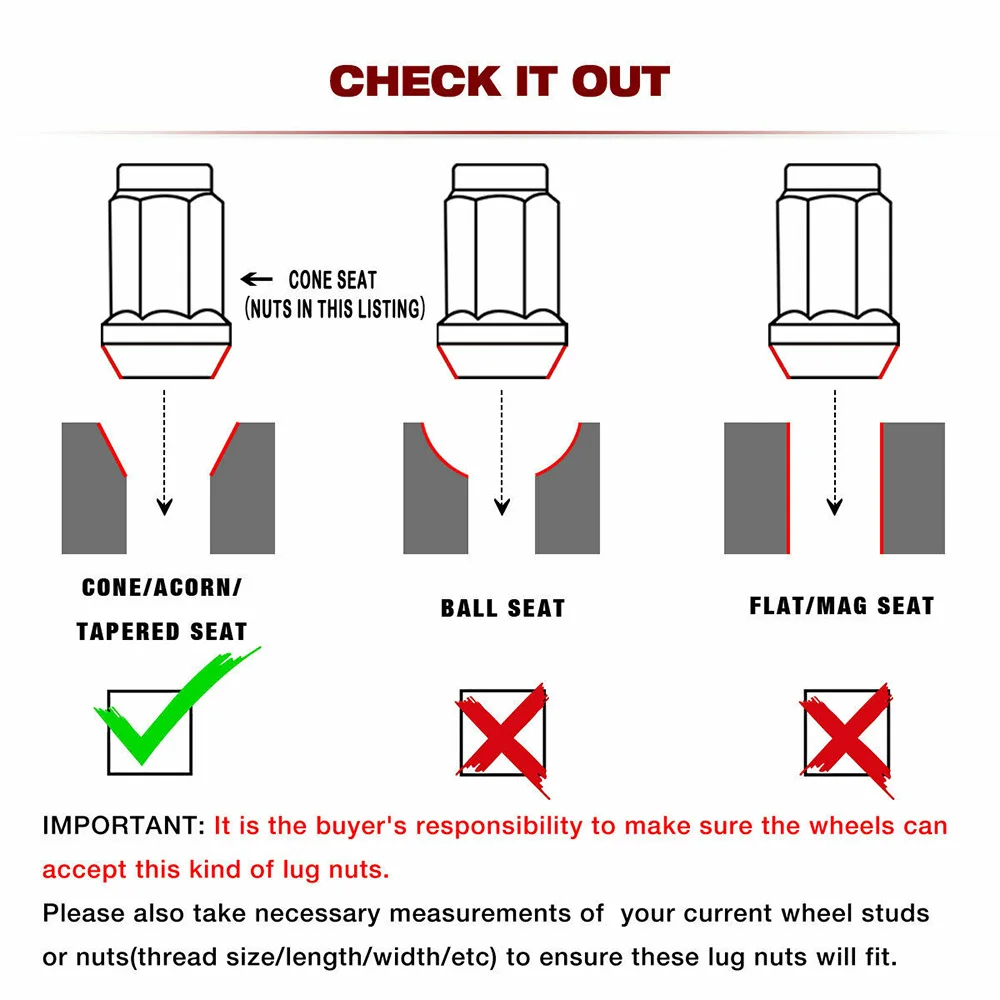 CHECK IT OUT

← CONE SEAT
(NUTS IN THIS LISTING)

CONE/ACORN/
TAPERED SEAT

BALL SEAT

FLAT/MAG SEAT

IMPORTANT: It is the buyer's responsibility to make sure the wheels can accept this kind of lug nuts.

Please also take necessary measurements of your current wheel studs or nuts(thread size/length/width/etc) to ensure these lug nuts will fit.