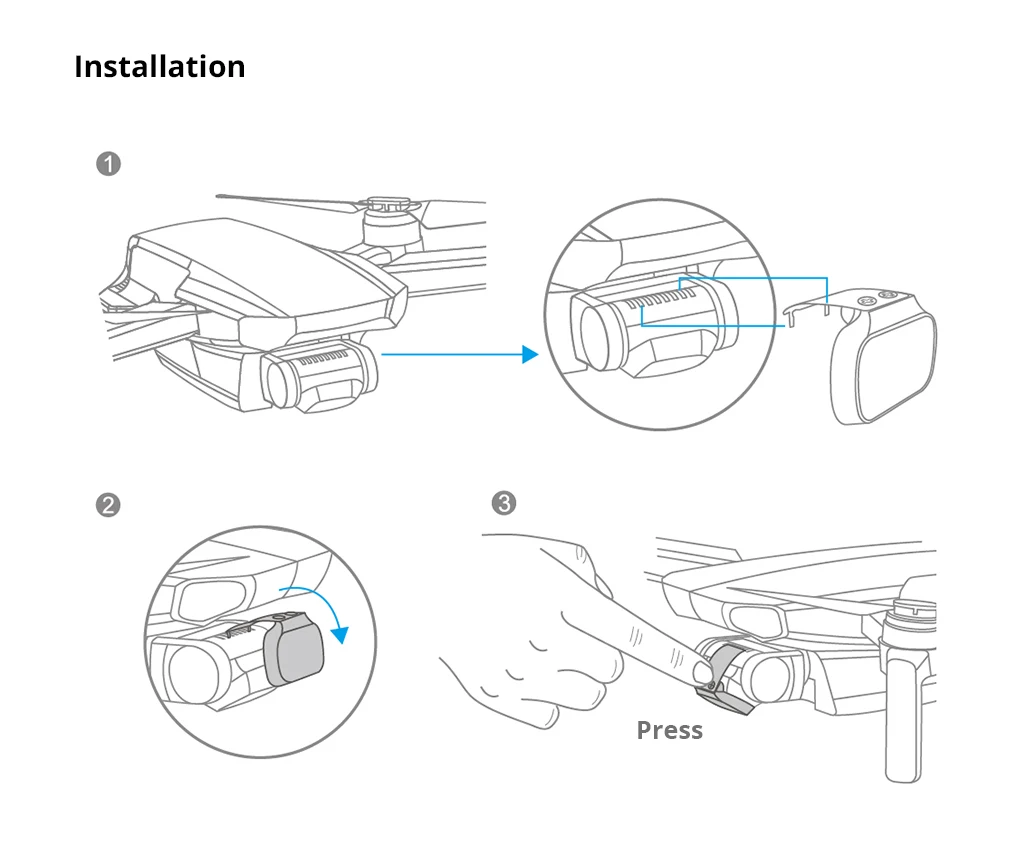 Installation

1

2

3

Press