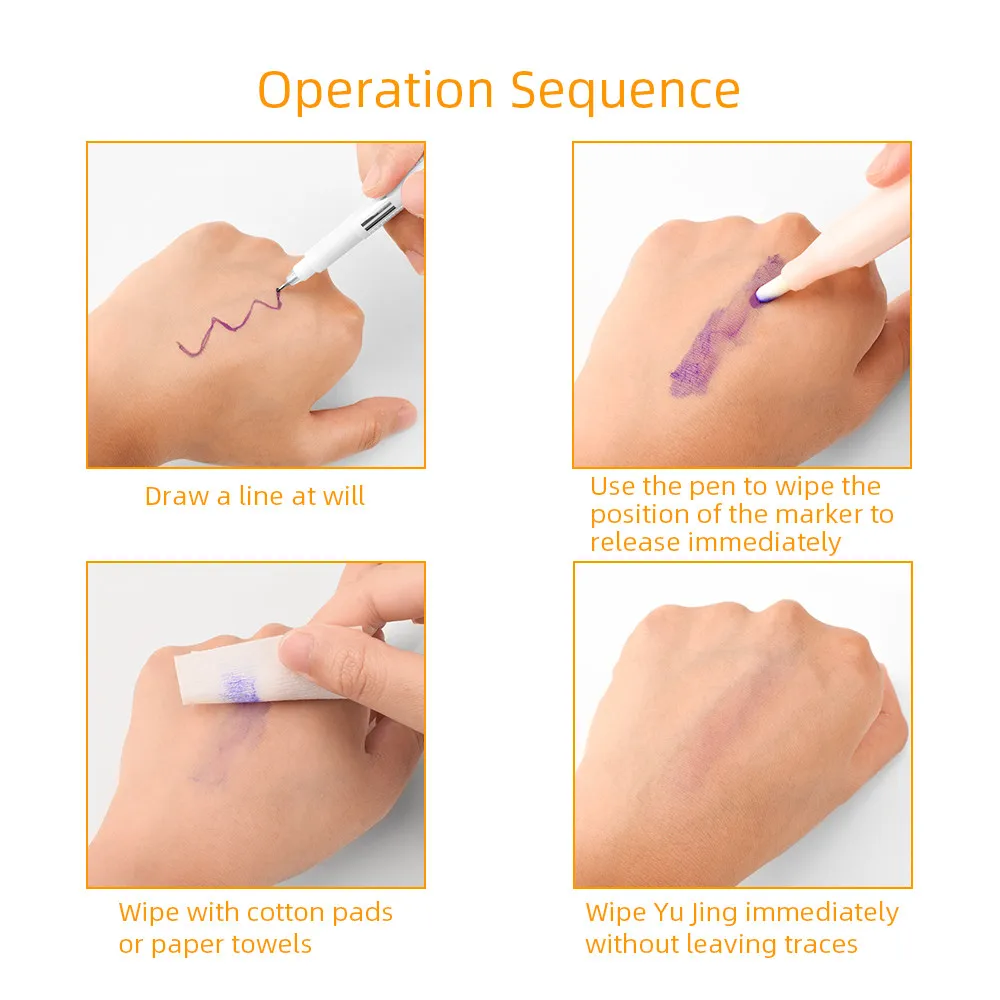 Operation Sequence

Draw a line at will

Use the pen to wipe the position of the marker to release immediately

Wipe with cotton pads or paper towels

Wipe Yu Jing immediately without leaving traces