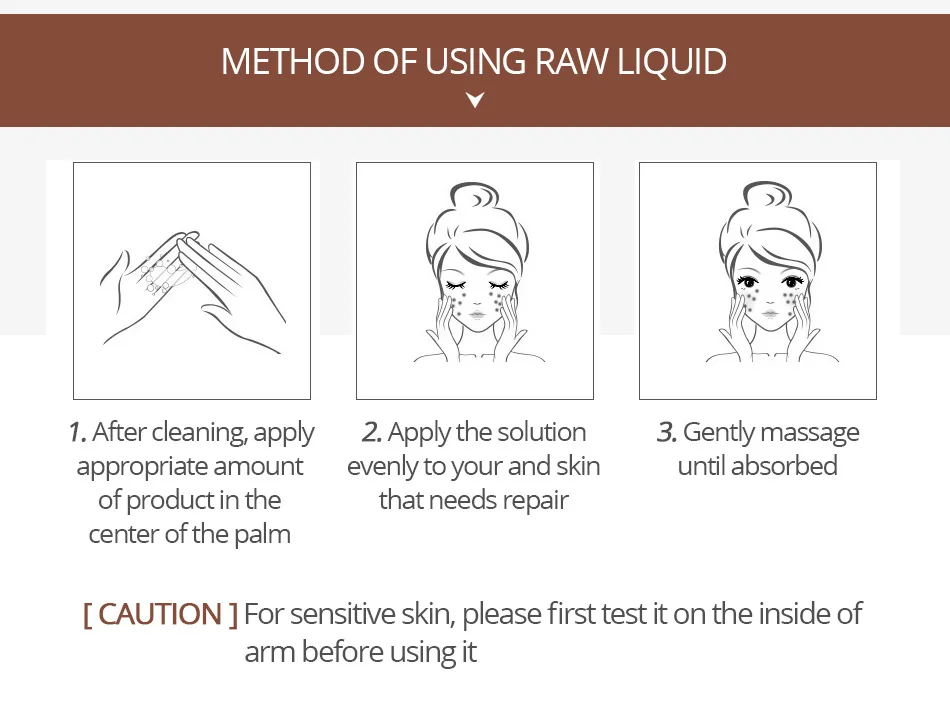 METHOD OF USING RAW LIQUID

1. After cleaning, apply appropriate amount of product in the center of the palm

2. Apply the solution evenly to your and skin that needs repair

3. Gently massage until absorbed

[ CAUTION ] For sensitive skin, please first test it on the inside of arm before using it