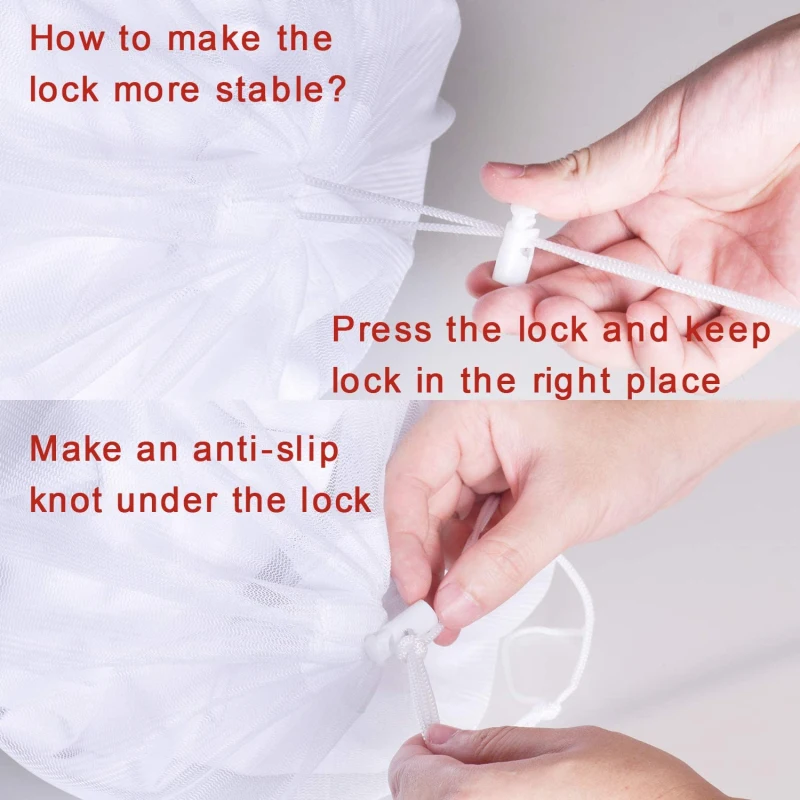 How to make the lock more stable?

Press the lock and keep lock in the right place

Make an anti-slip knot under the lock