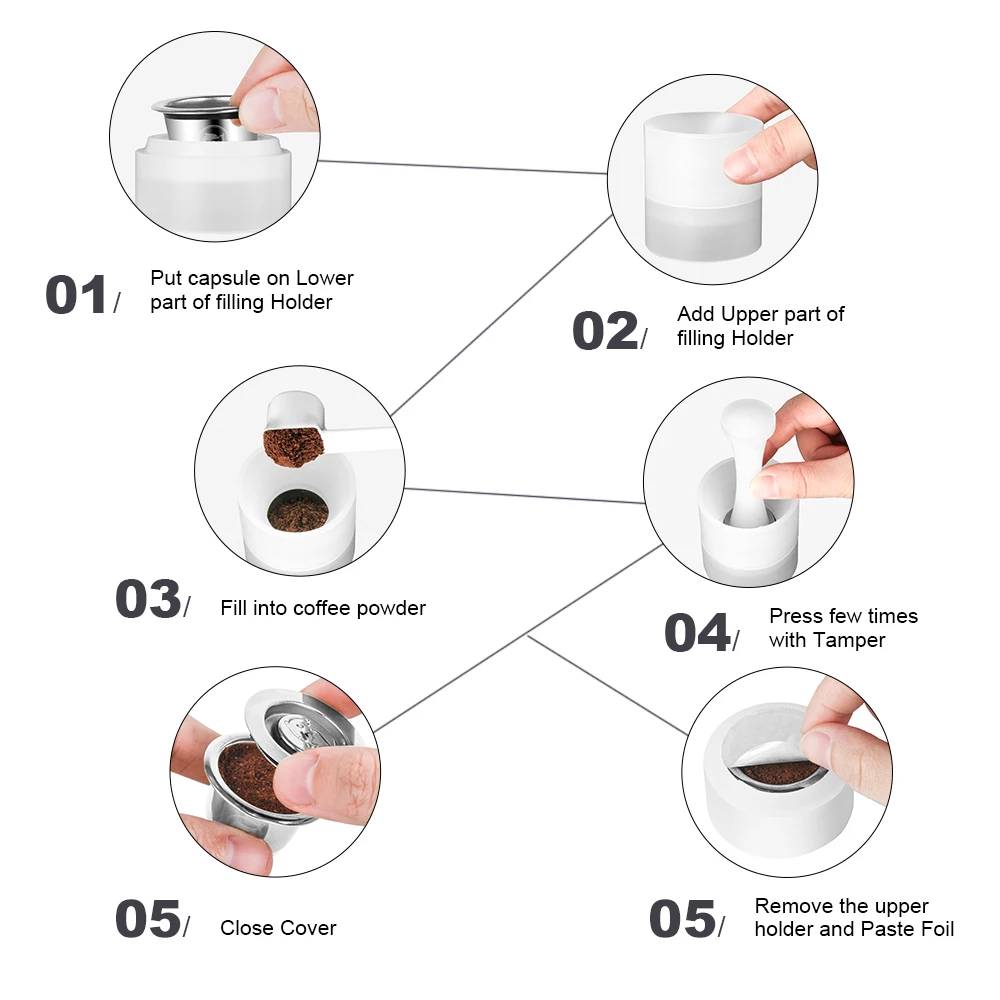 01/ Put capsule on Lower part of filling Holder

02/ Add Upper part of filling Holder

03/ Fill into coffee powder

04/ Press few times with Tamper

05/ Close Cover

05/ Remove the upper holder and Paste Foil