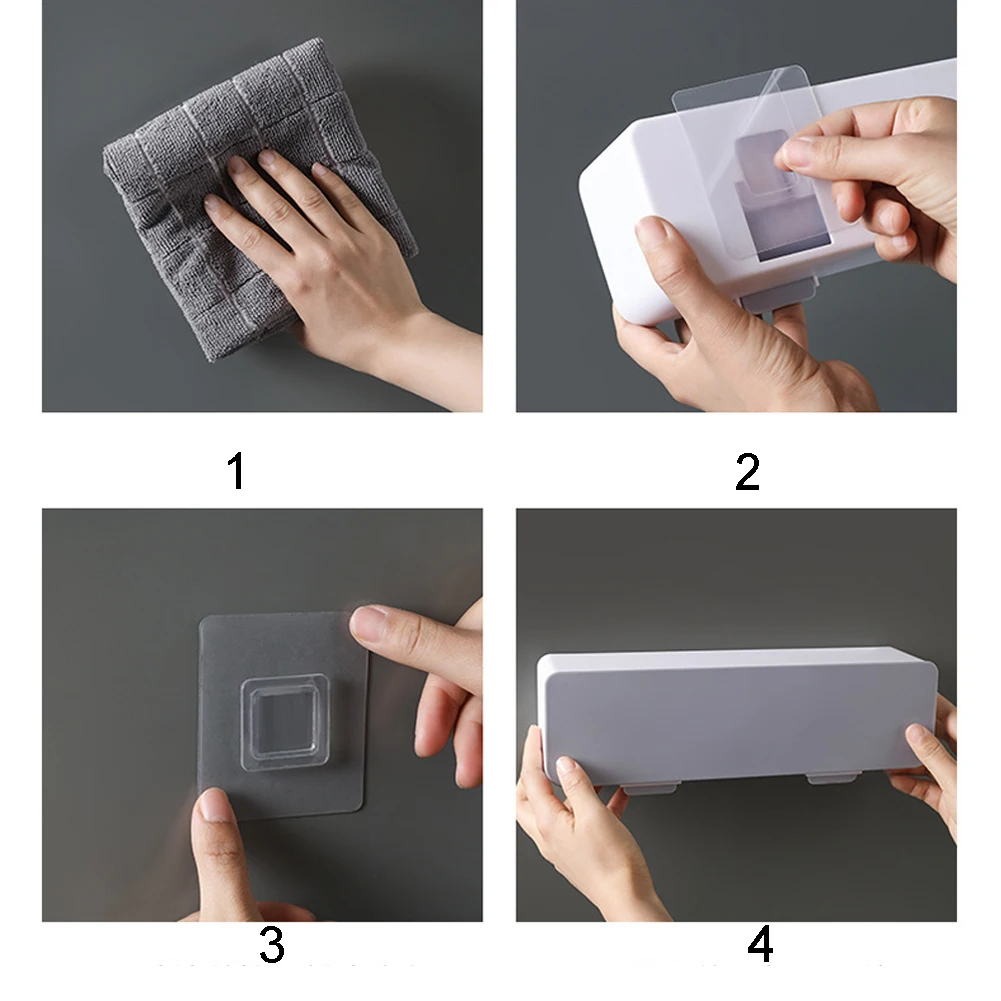 1

2

3

4