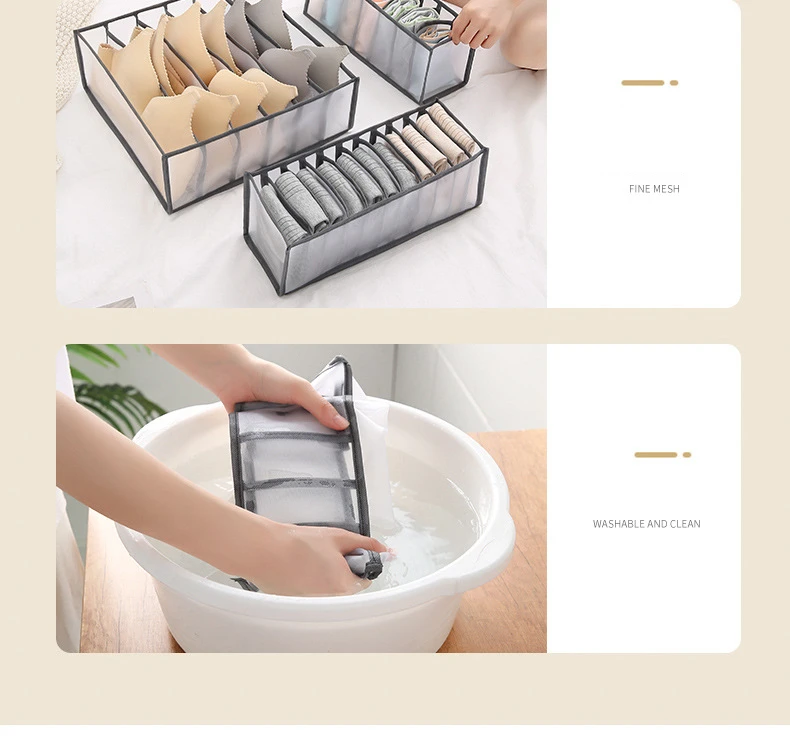 FINE MESH

WASHABLE AND CLEAN