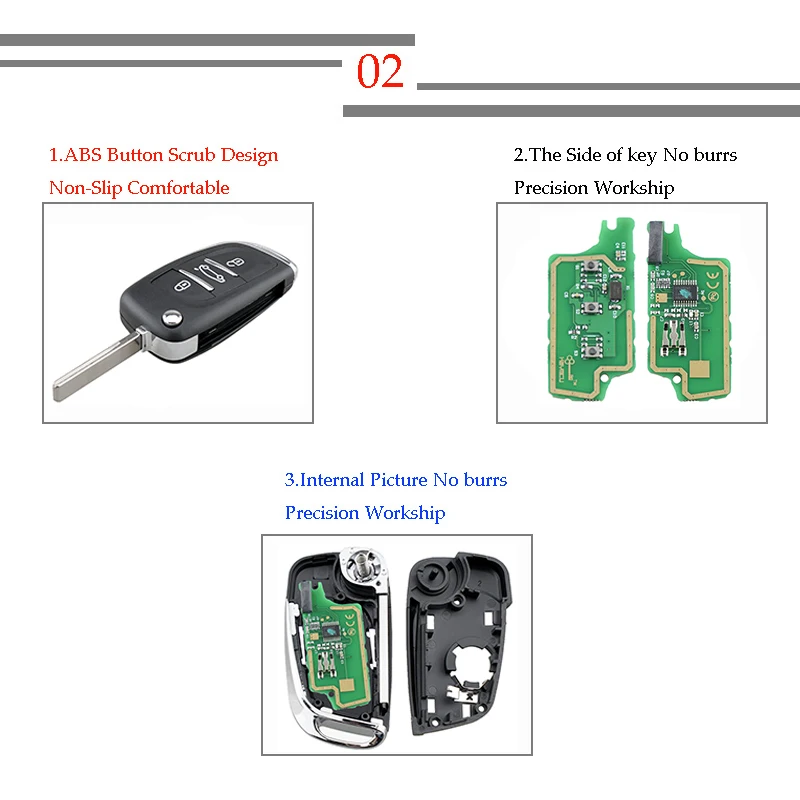 02

1.ABS Button Scrub Design
Non-Slip Comfortable

2.The Side of key No burrs
Precision Workship

3.Internal Picture No burrs
Precision Workship