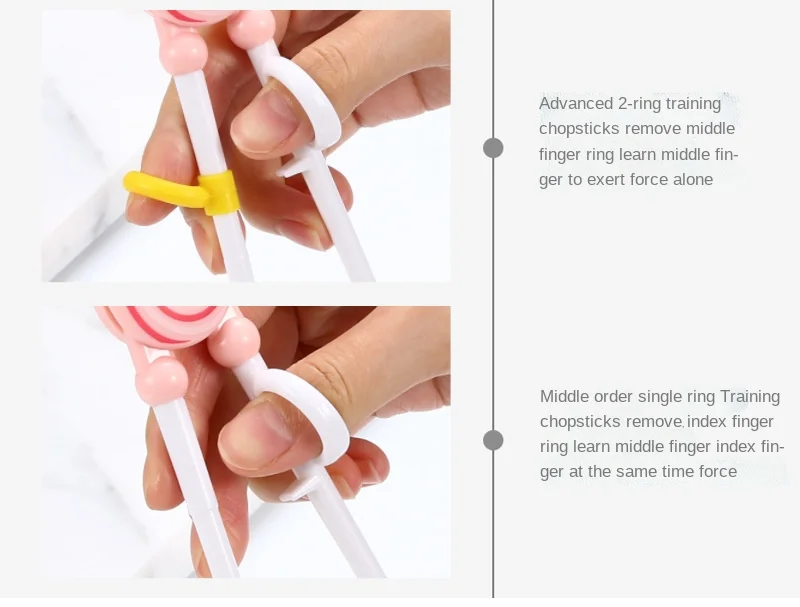 Advanced 2-ring training chopsticks remove middle finger ring learn middle finger to exert force alone

Middle order single ring Training chopsticks remove index finger ring learn middle finger index finger at the same time force