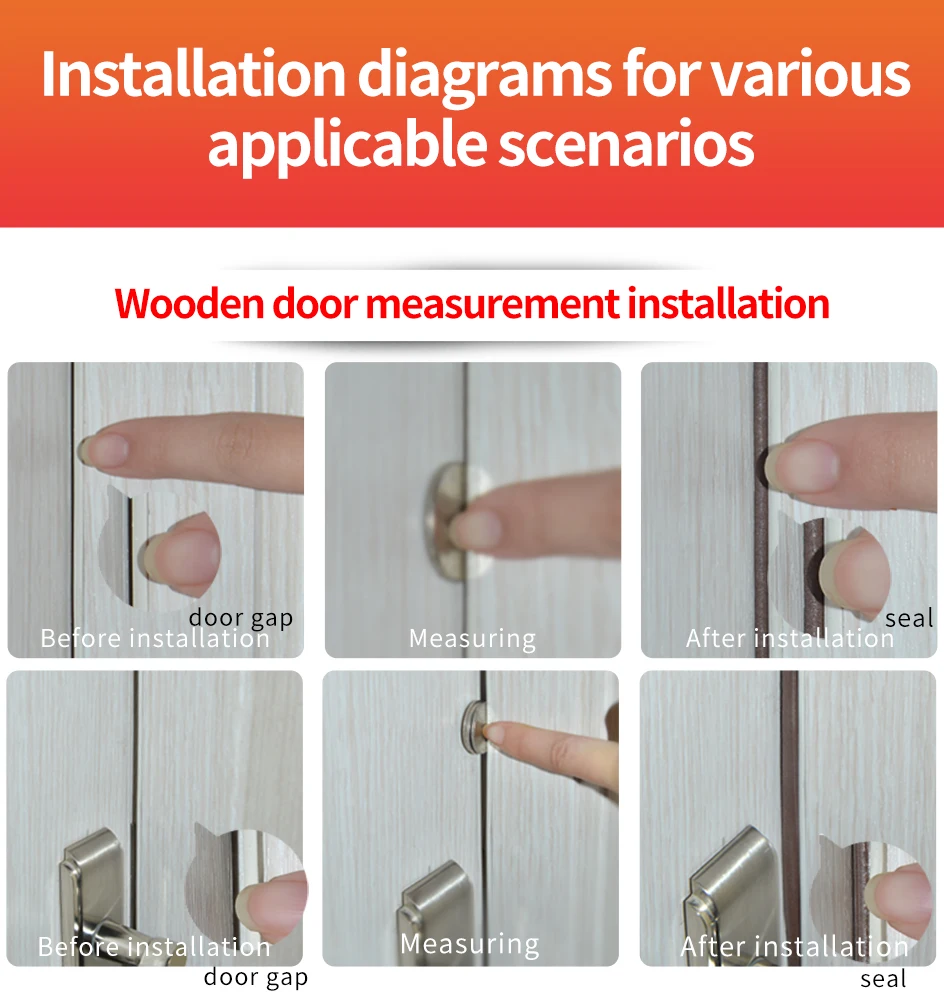 Installation diagrams for various applicable scenarios

Wooden door measurement installation

door gap
Before installation

Measuring

seal
After installation

Before installation
door gap

Measuring

After installation
seal