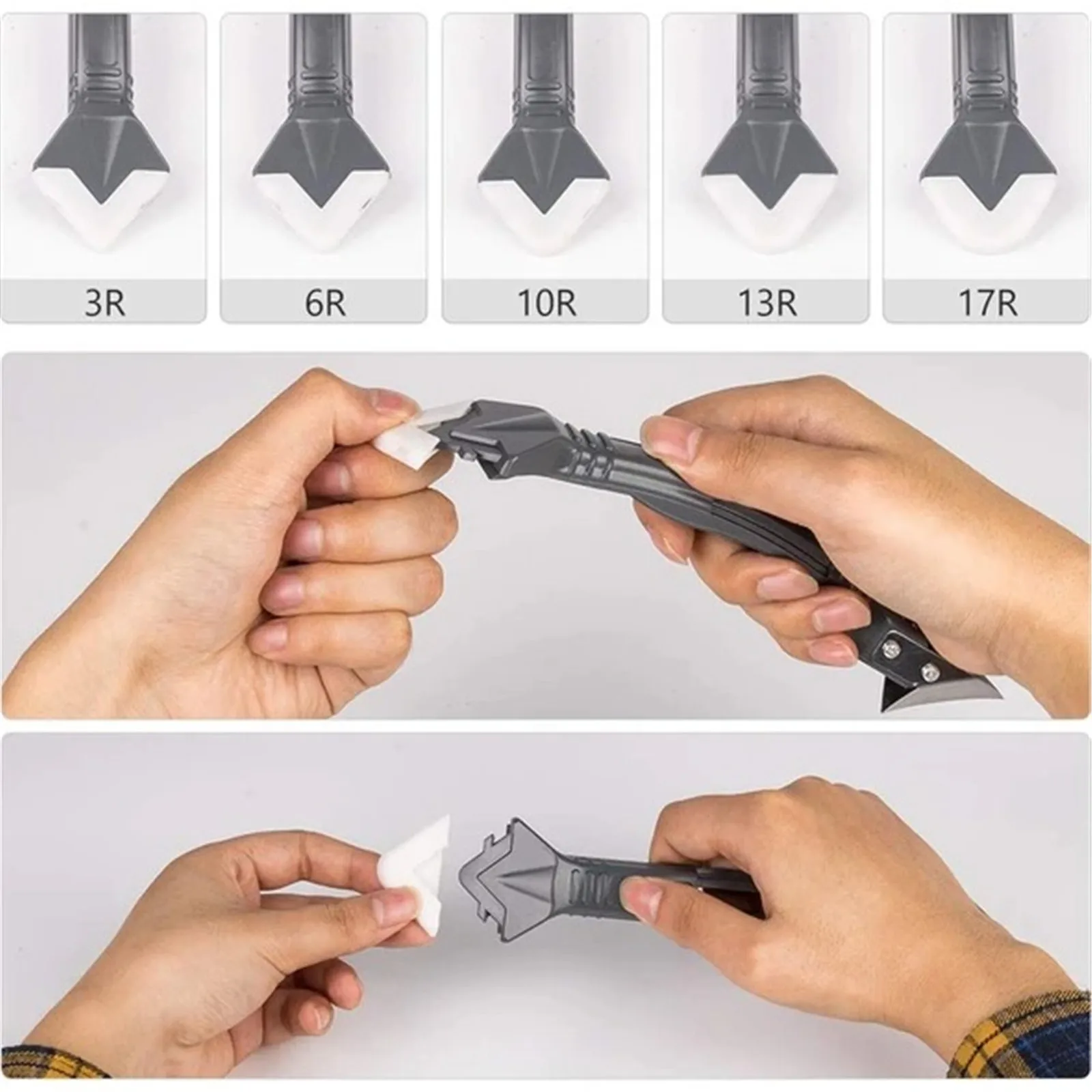 3R

6R

10R

13R

17R