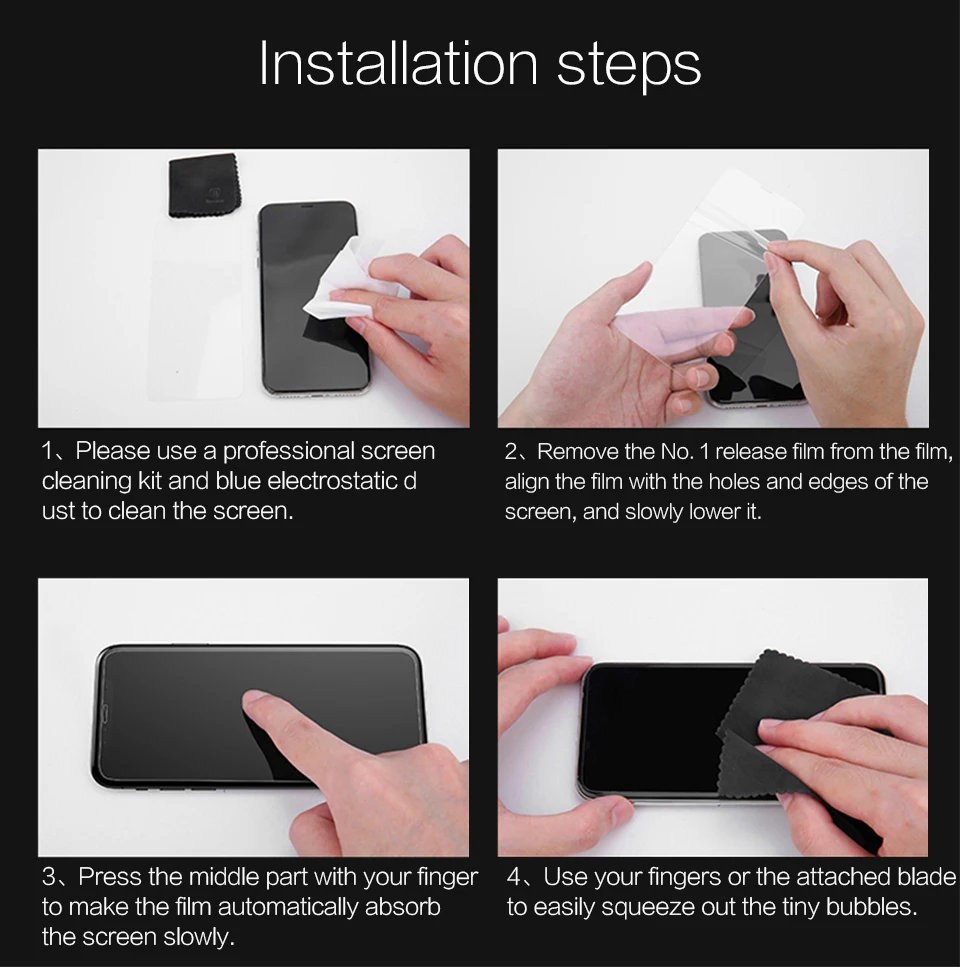 Installation steps

1、Please use a professional screen cleaning kit and blue electrostatic d ust to clean the screen.

2、Remove the No. 1 release film from the film, align the film with the holes and edges of the screen, and slowly lower it.

3、Press the middle part with your finger to make the film automatically absorb the screen slowly.

4、Use your fingers or the attached blade to easily squeeze out the tiny bubbles.