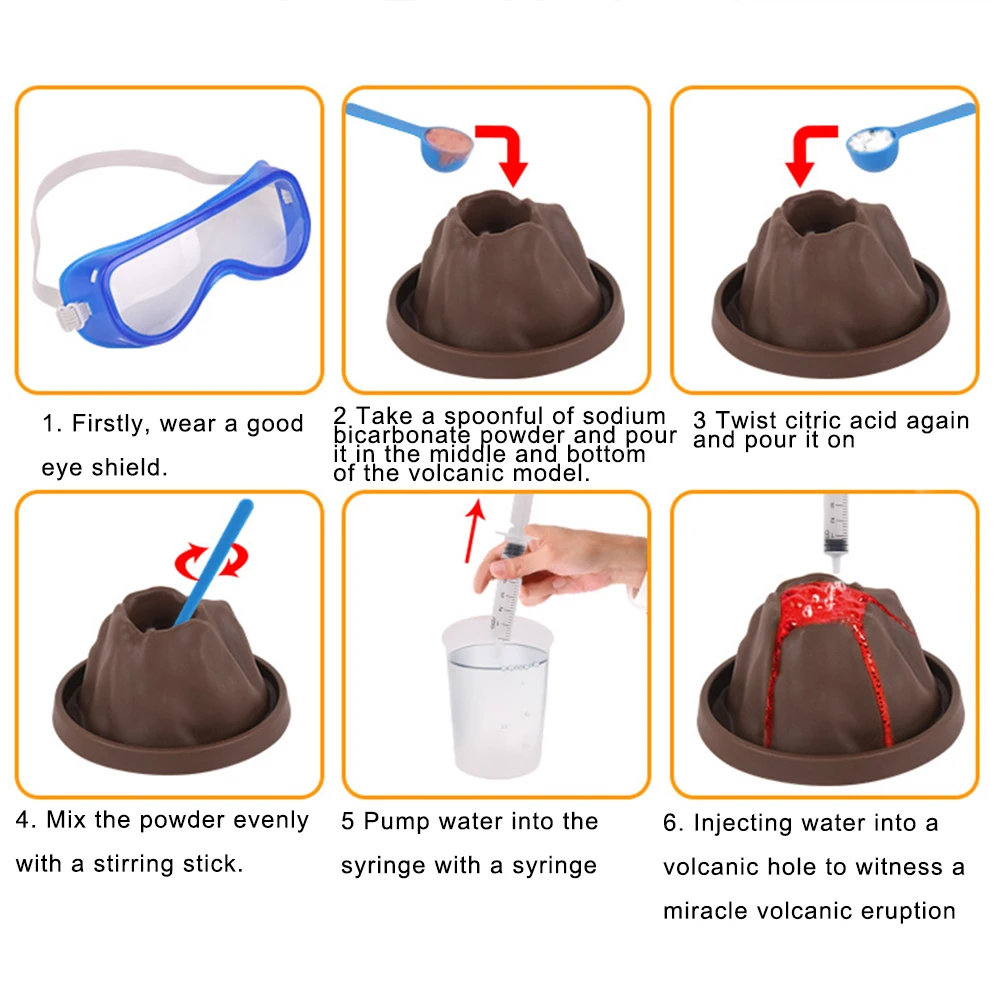 1. Firstly, wear a good eye shield.

2 Take a spoonful of sodium bicarbonate powder and pour it in the middle and bottom of the volcanic model.

3 Twist citric acid again and pour it on

4. Mix the powder evenly with a stirring stick.

5 Pump water into the syringe with a syringe

6. Injecting water into a volcanic hole to witness a miracle volcanic eruption