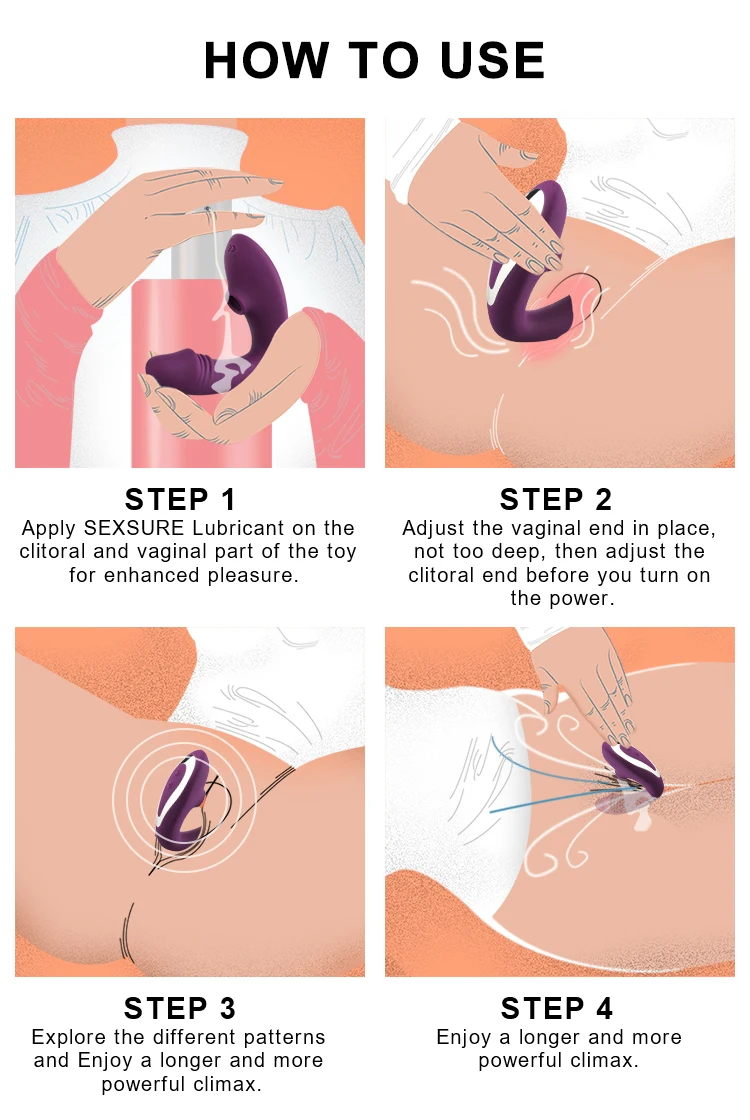 HOW TO USE

STEP 1
Apply SEXSURE Lubricant on the clitoral and vaginal part of the toy for enhanced pleasure.

STEP 2
Adjust the vaginal end in place, not too deep, then adjust the clitoral end before you turn on the power.

STEP 3
Explore the different patterns and Enjoy a longer and more powerful climax.

STEP 4
Enjoy a longer and more powerful climax.