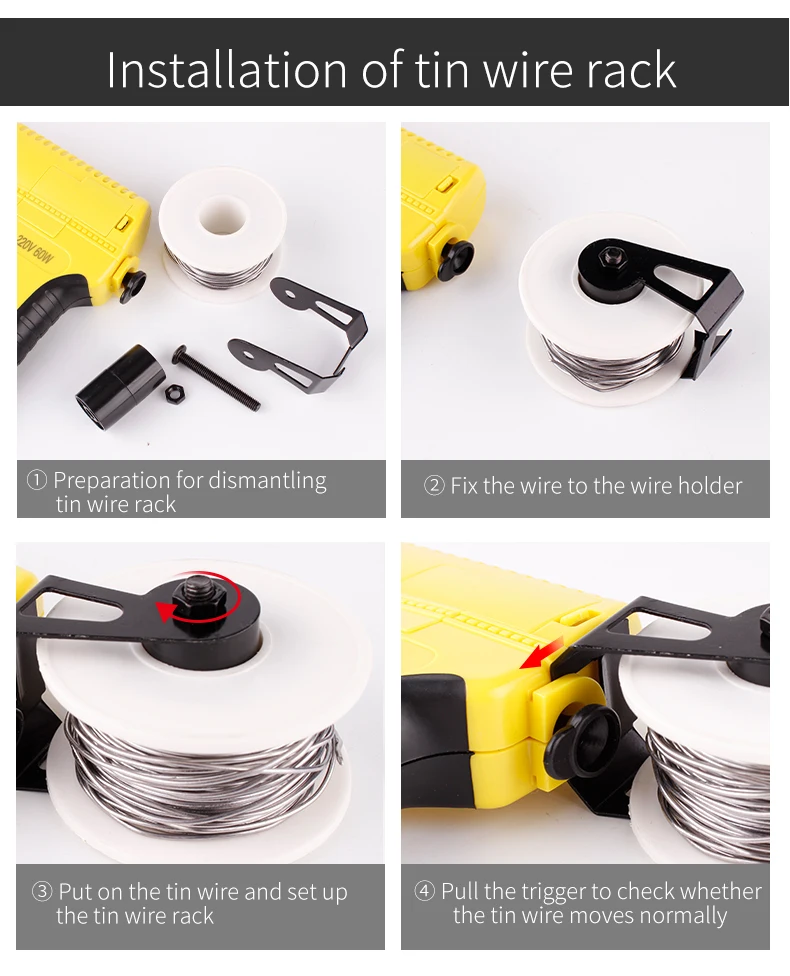 Installation of tin wire rack

220V 60W

① Preparation for dismantling tin wire rack

② Fix the wire to the wire holder

③ Put on the tin wire and set up the tin wire rack

④ Pull the trigger to check whether the tin wire moves normally