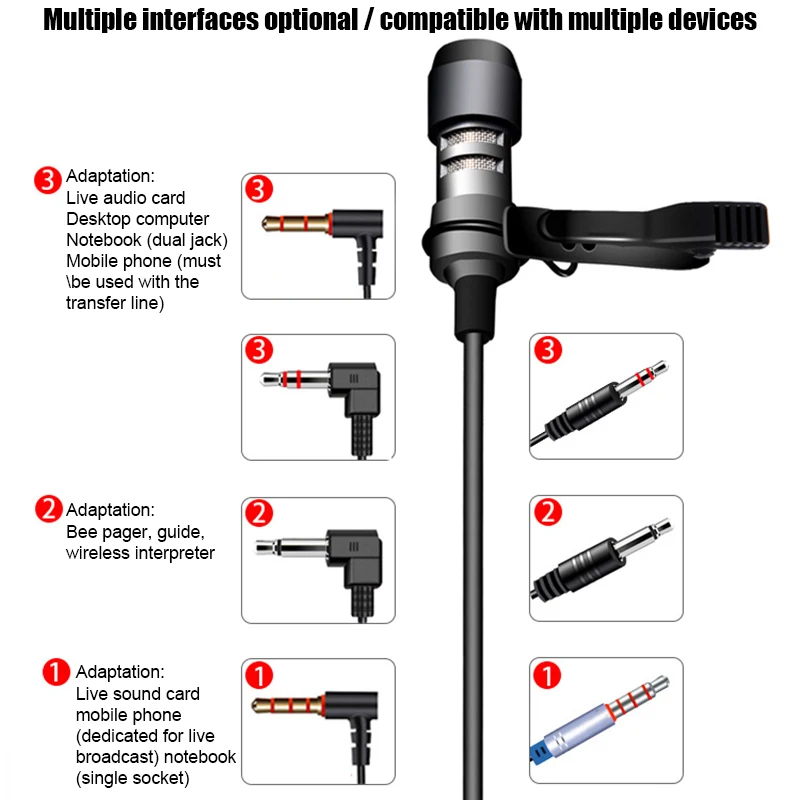 Multiple interfaces optional / compatible with multiple devices

3 Adaptation:
Live audio card
Desktop computer
Notebook (dual jack)
Mobile phone (must \be used with the transfer line)

3

3

3

2 Adaptation:
Bee pager, guide, wireless interpreter

2

2

1 Adaptation:
Live sound card mobile phone (dedicated for live broadcast) notebook (single socket)

1

1