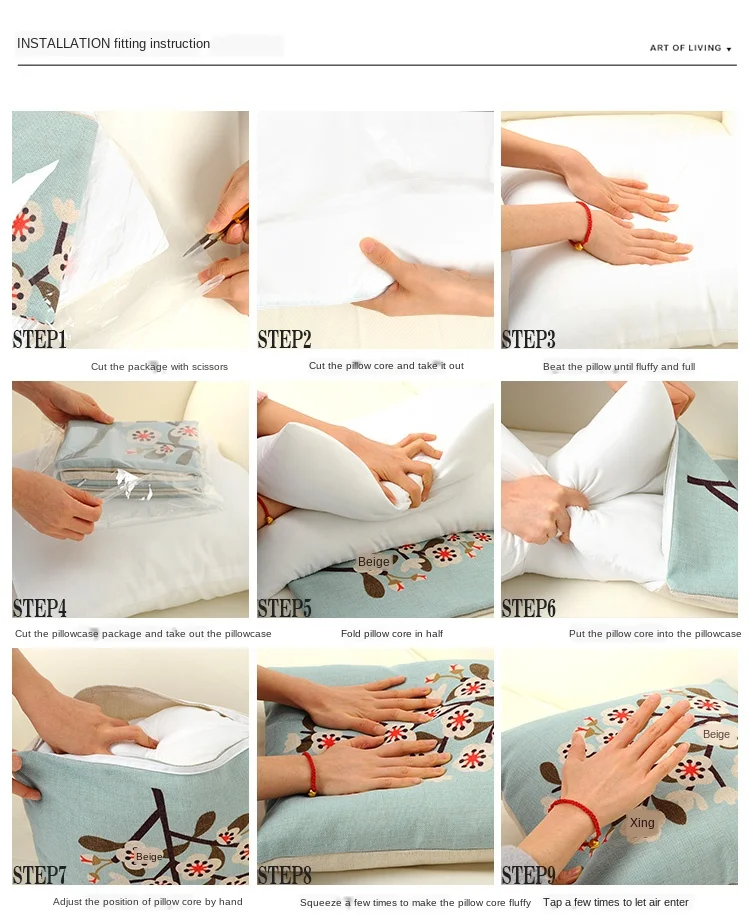 INSTALLATION fitting instruction

ART OF LIVING

STEP1
Cut the package with scissors

STEP2
Cut the pillow core and take it out

STEP3
Beat the pillow until fluffy and full

STEP4
Cut the pillowcase package and take out the pillowcase

Beige
STEP5
Fold pillow core in half

STEP6
Put the pillow core into the pillowcase

Beige
STEP7
Adjust the position of pillow core by hand

STEP8
Squeeze a few times to make the pillow core fluffy

Beige
Xing
STEP9
Tap a few times to let air enter