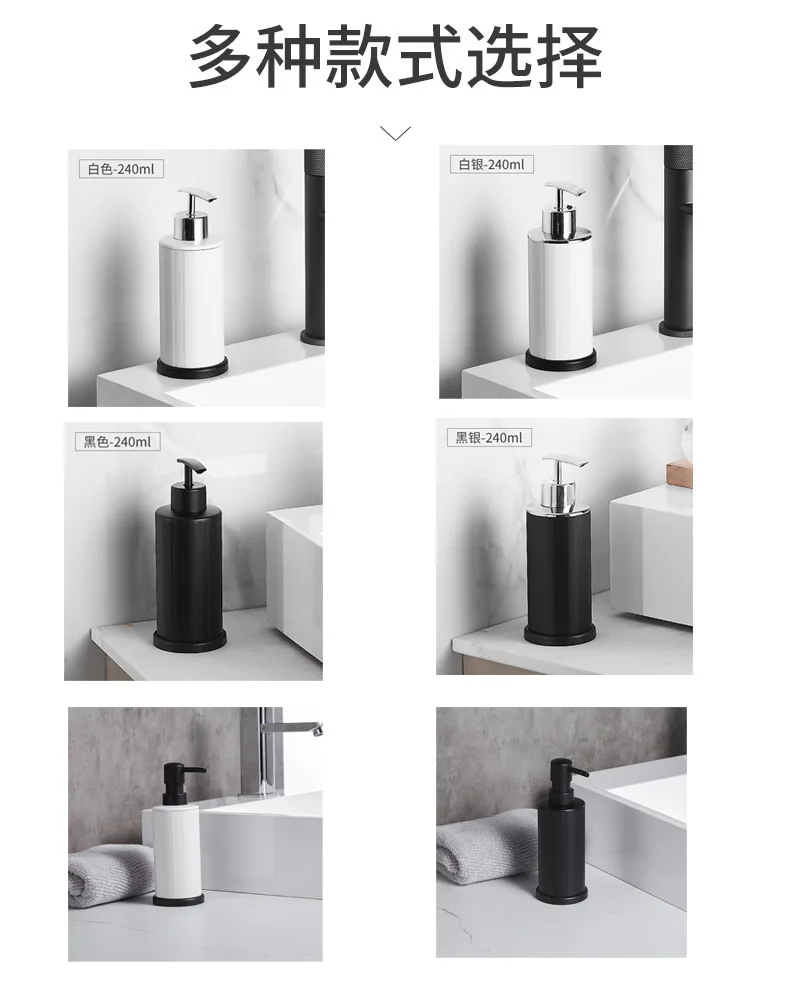 多种款式选择

白色-240ml

白银-240ml

黑色-240ml

黑银-240ml