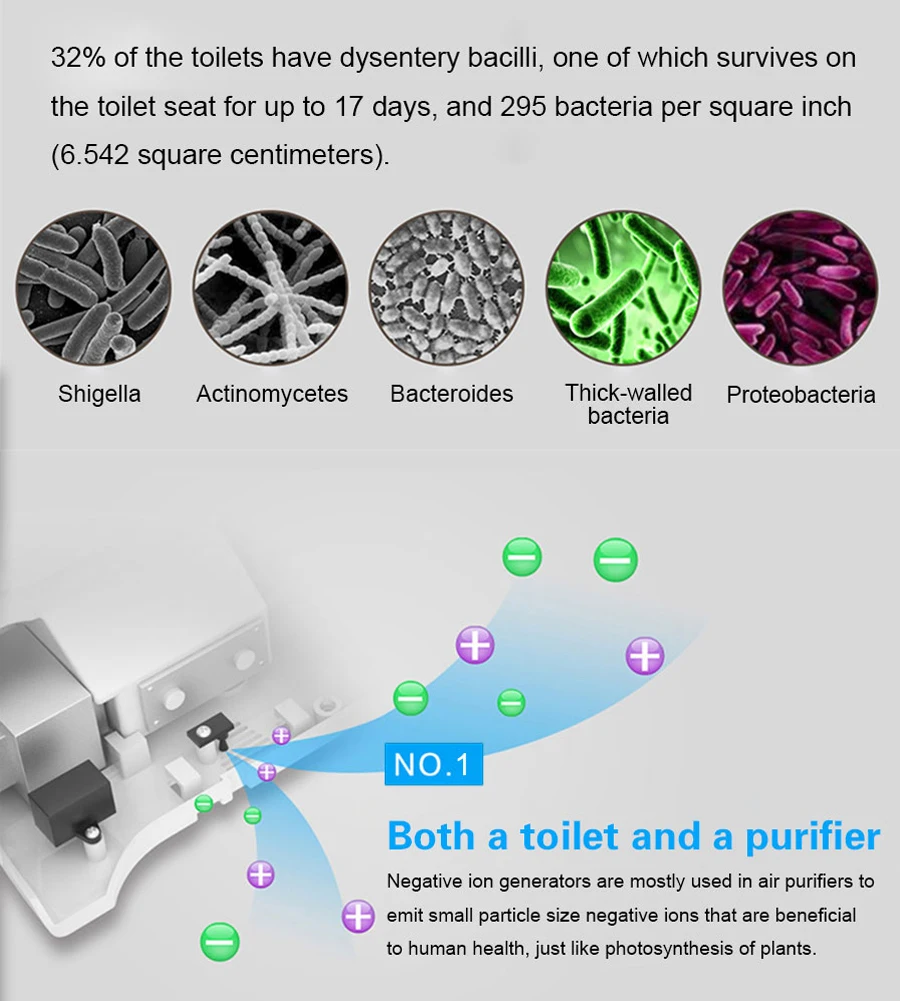 32% of the toilets have dysentery bacilli, one of which survives on the toilet seat for up to 17 days, and 295 bacteria per square inch (6.542 square centimeters).

Shigella

Actinomycetes

Bacteroides

Thick-walled bacteria

Proteobacteria

NO.1

Both a toilet and a purifier

Negative ion generators are mostly used in air purifiers to emit small particle size negative ions that are beneficial to human health, just like photosynthesis of plants.