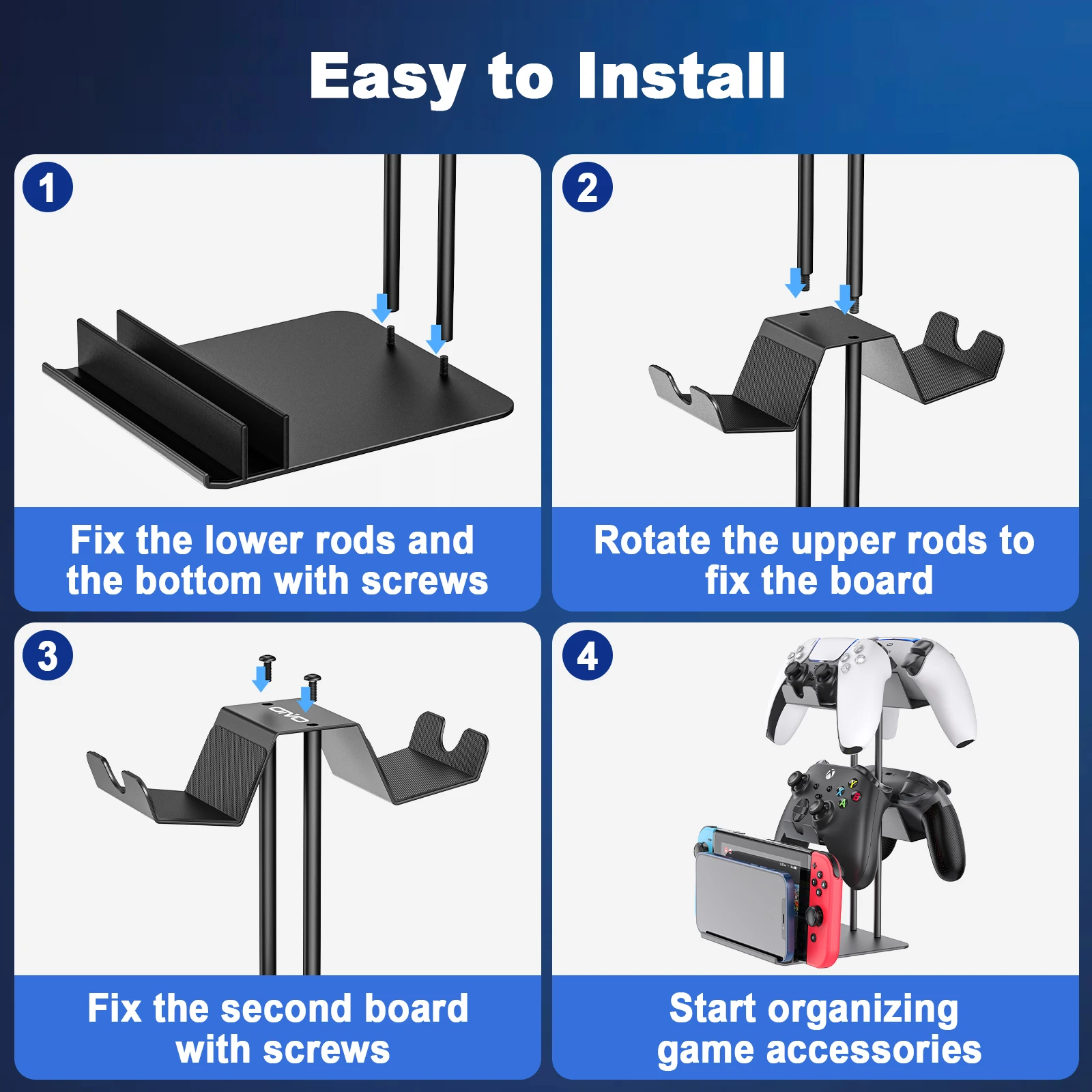 Easy to Install

1

Fix the lower rods and the bottom with screws

2

Rotate the upper rods to fix the board

3

OIVO

Fix the second board with screws

4

Start organizing game accessories