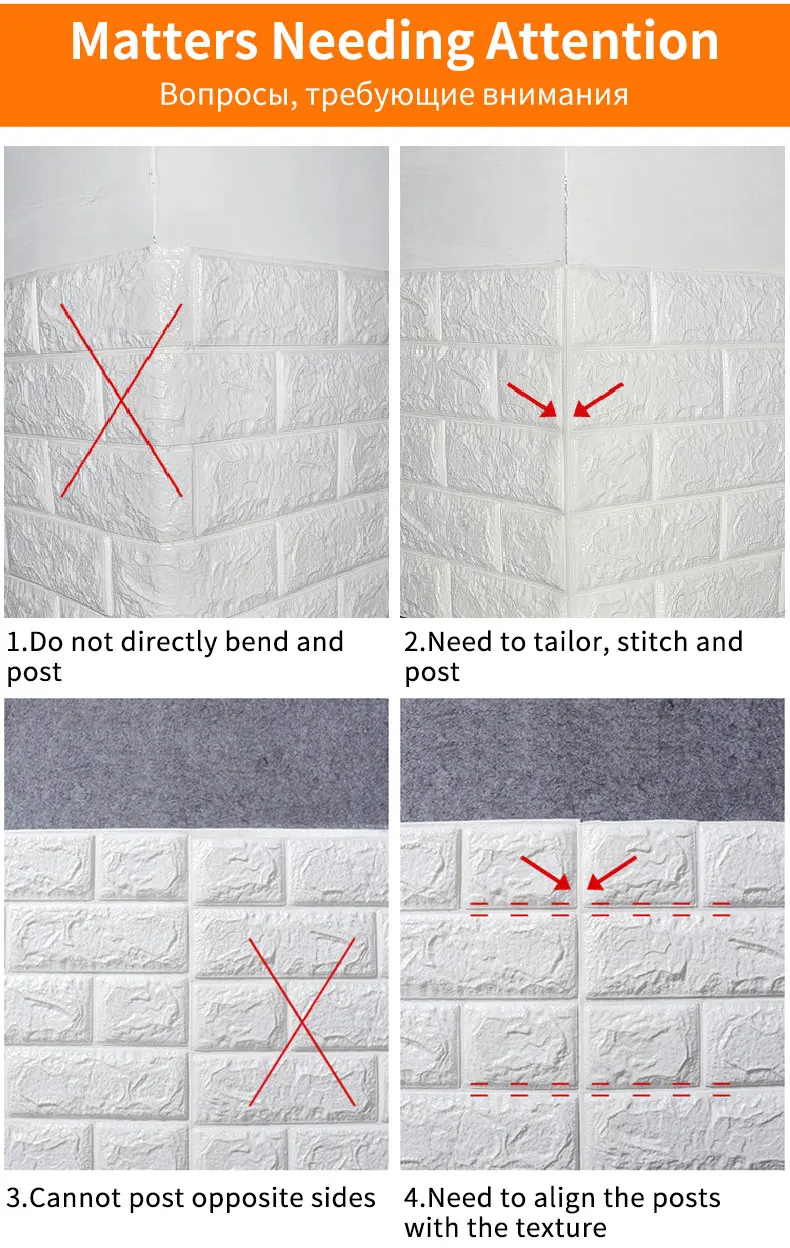 Matters Needing Attention
Вопросы, требующие внимания

1.Do not directly bend and post

2.Need to tailor, stitch and post

3.Cannot post opposite sides

4.Need to align the posts with the texture