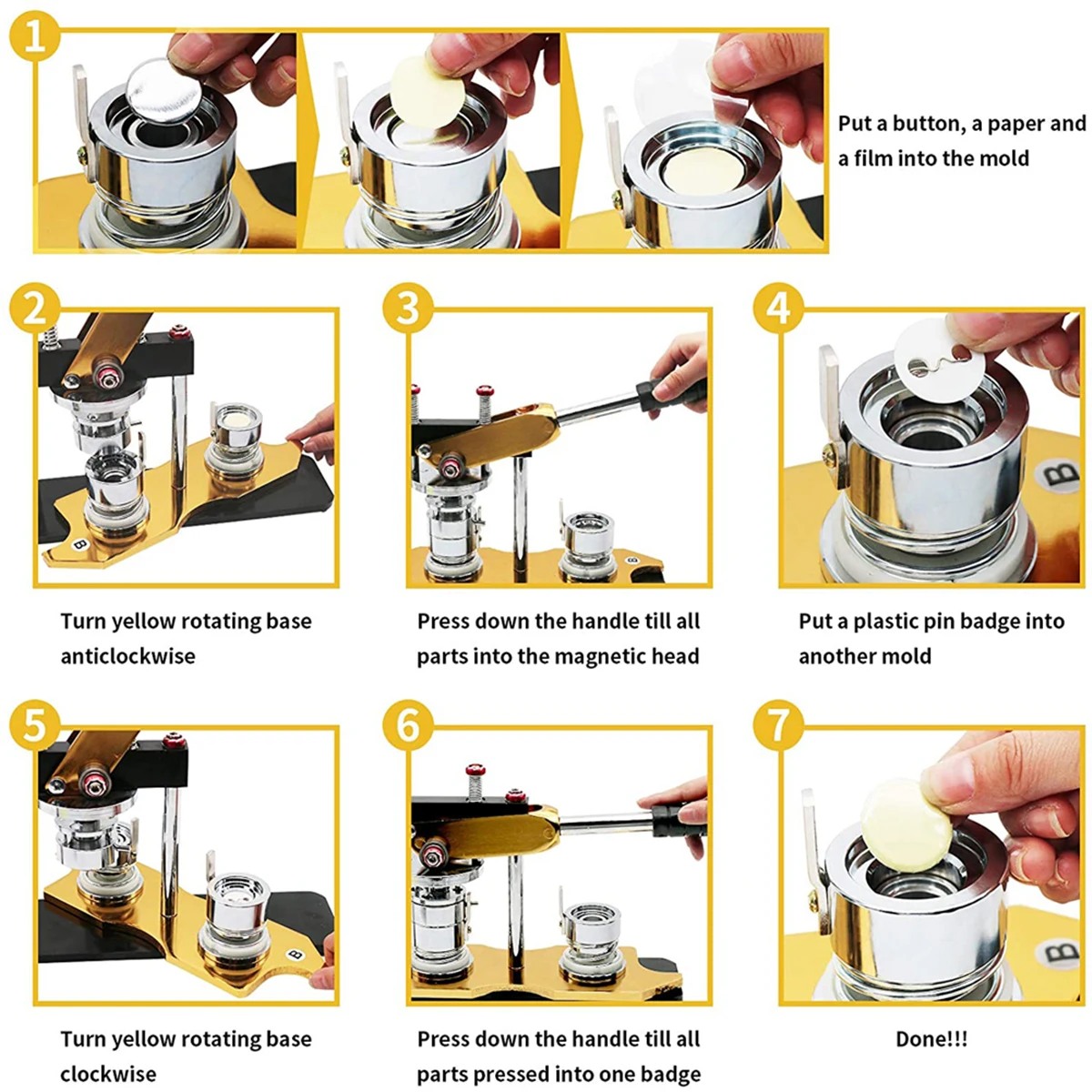 1

Put a button, a paper and a film into the mold

2

B

Turn yellow rotating base anticlockwise

3

B

Press down the handle till all parts into the magnetic head

4

B

Put a plastic pin badge into another mold

5

B

Turn yellow rotating base clockwise

6

Press down the handle till all parts pressed into one badge

7

B

Done!!!