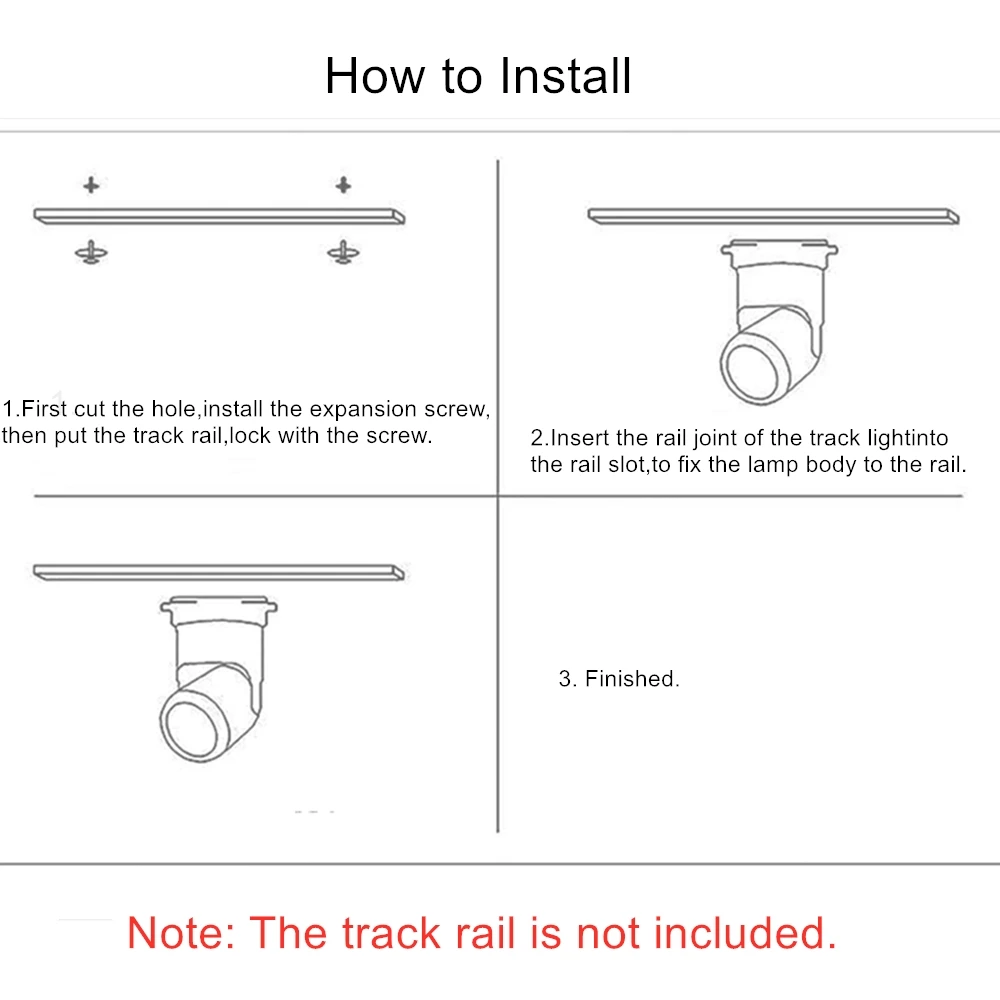 How to Install

1.First cut the hole,install the expansion screw, then put the track rail,lock with the screw.

2.Insert the rail joint of the track lightinto the rail slot,to fix the lamp body to the rail.

3. Finished.

Note: The track rail is not included.