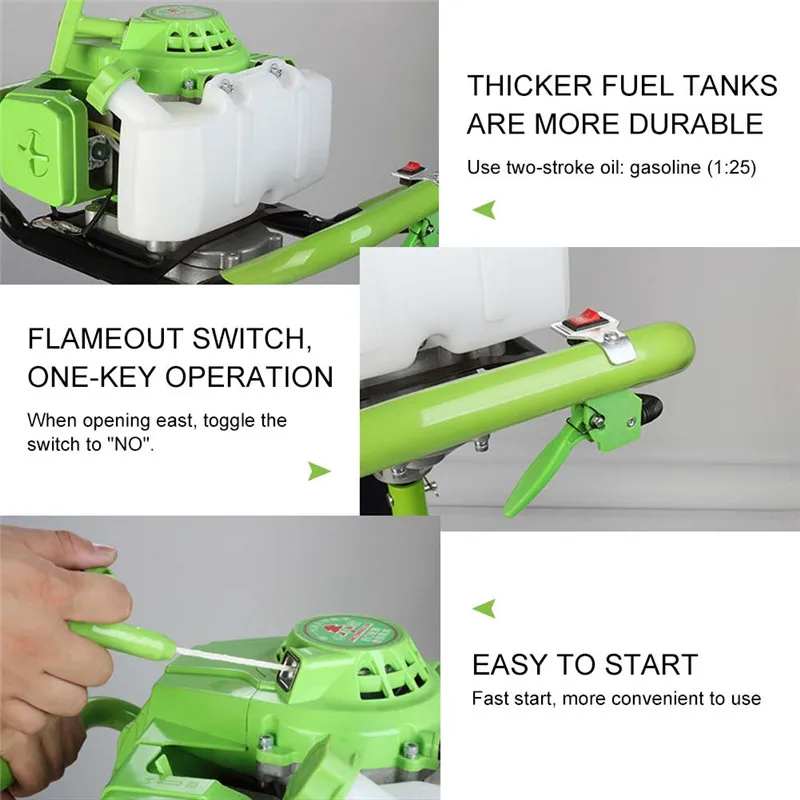 THICKER FUEL TANKS ARE MORE DURABLE

Use two-stroke oil: gasoline (1:25)

FLAMEOUT SWITCH, ONE-KEY OPERATION

When opening east, toggle the switch to "NO".

EASY TO START

Fast start, more convenient to use