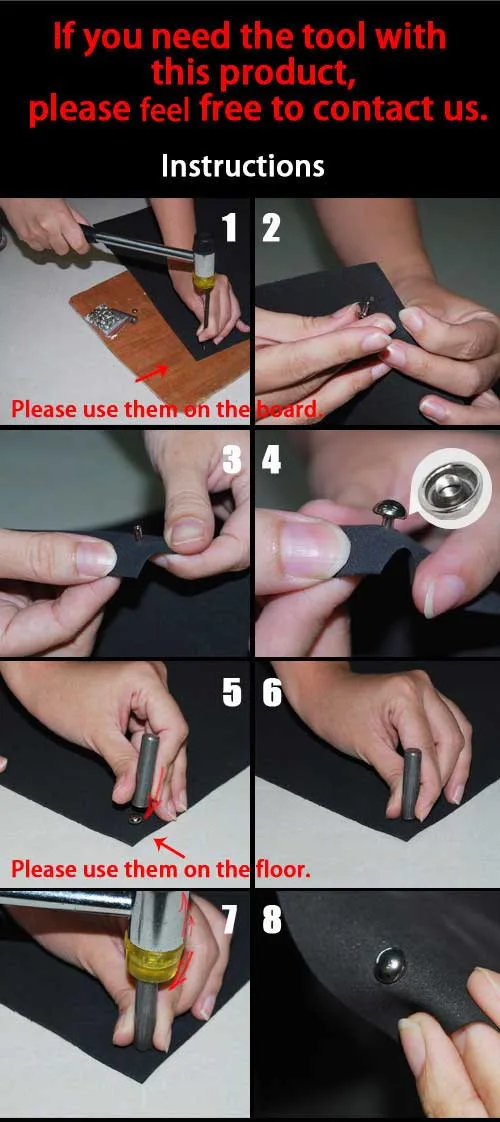 If you need the tool with this product, please feel free to contact us.

Instructions

1

2

Please use them on the board.

3

4

5

6

Please use them on the floor.

7

8