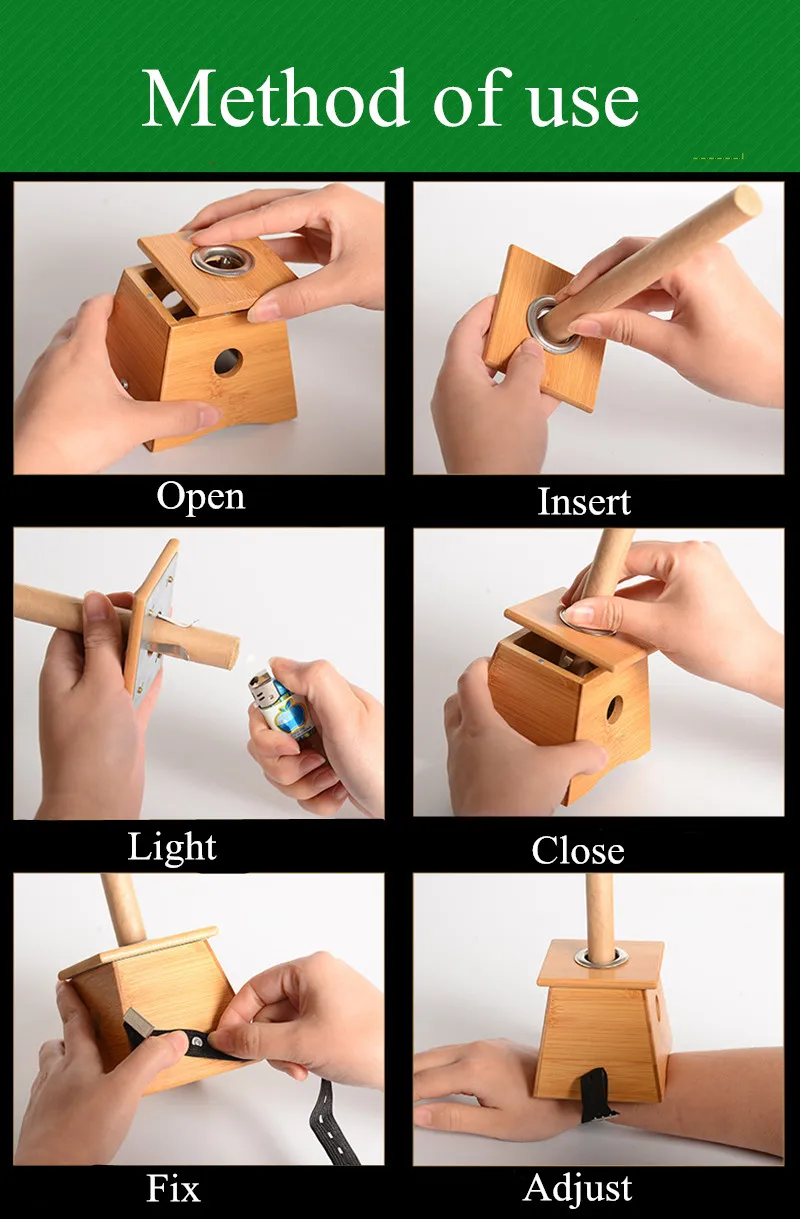 Method of use

Open

Insert

Light

Close

Fix

Adjust