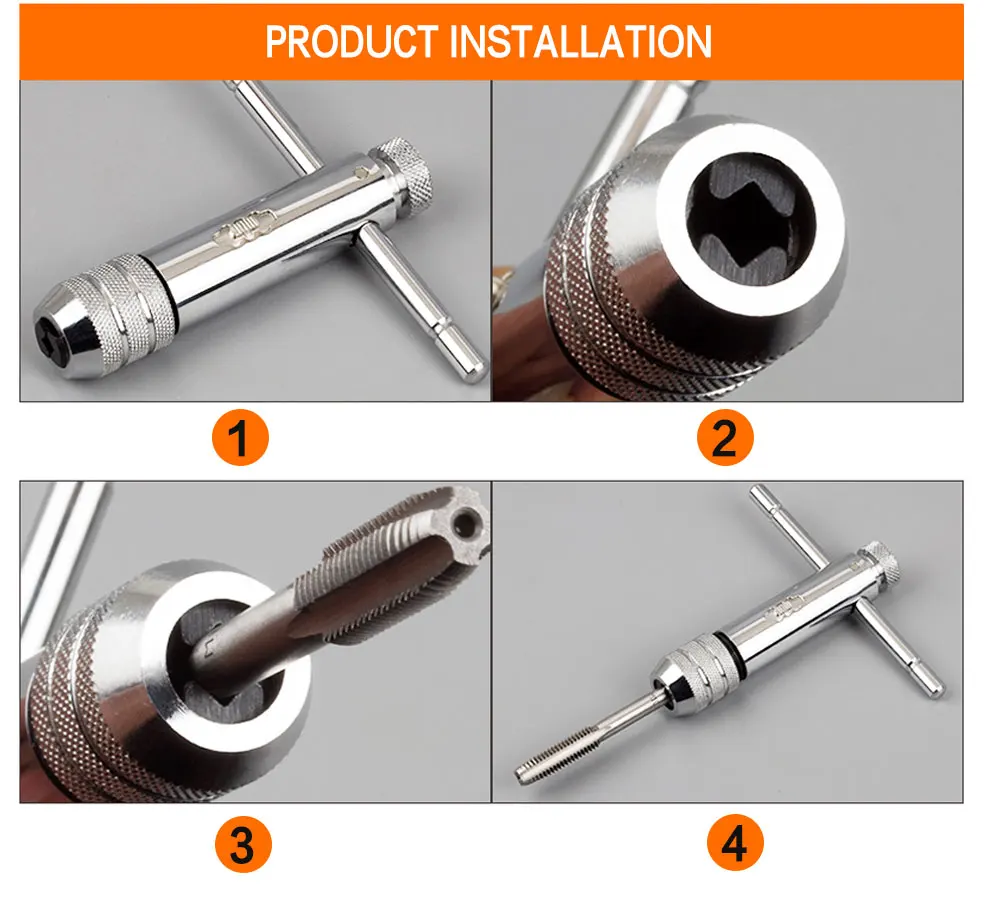 PRODUCT INSTALLATION

1

2

3

4