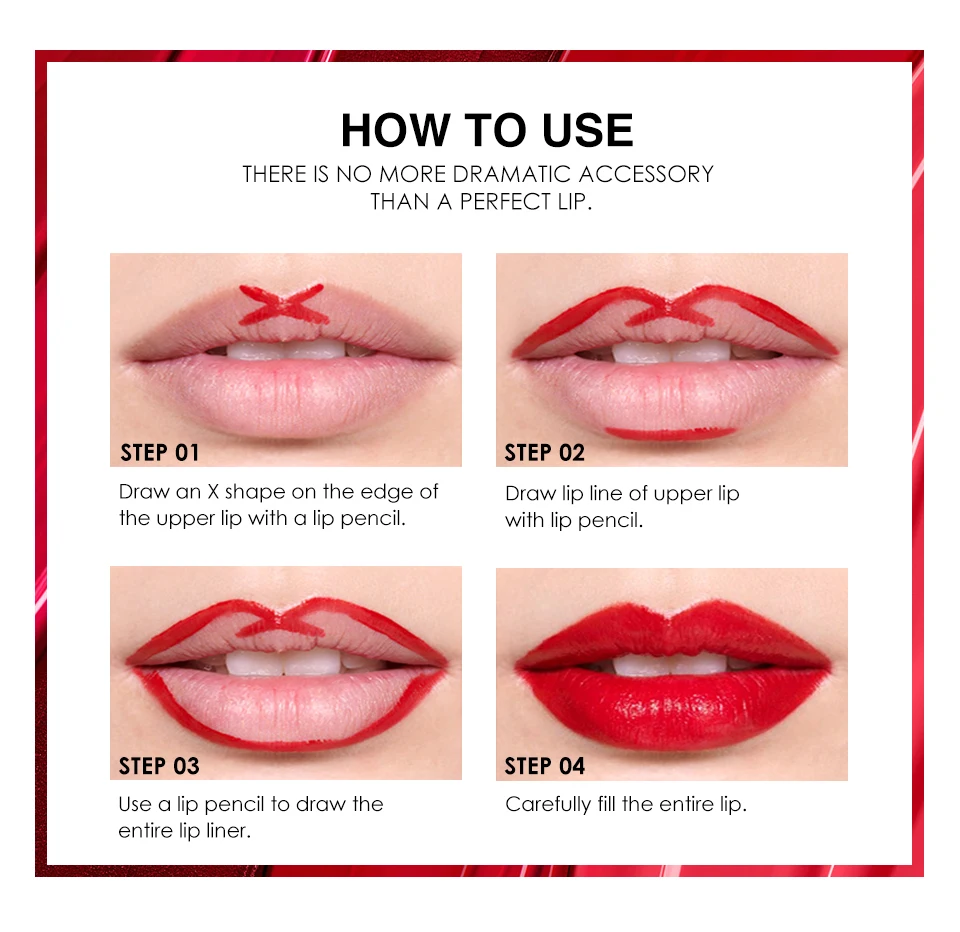 HOW TO USE

THERE IS NO MORE DRAMATIC ACCESSORY THAN A PERFECT LIP.

STEP 01

Draw an X shape on the edge of the upper lip with a lip pencil.

STEP 02

Draw lip line of upper lip with lip pencil.

STEP 03

Use a lip pencil to draw the entire lip liner.

STEP 04

Carefully fill the entire lip.