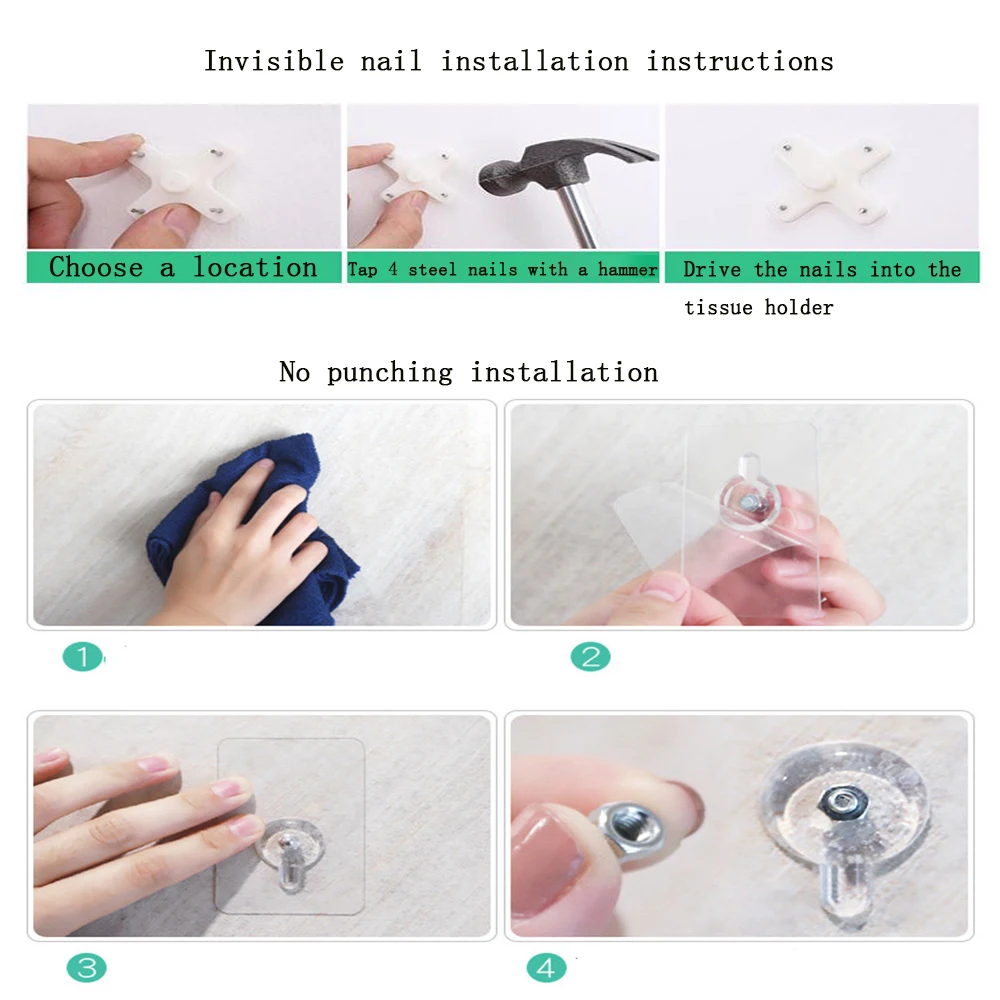 Invisible nail installation instructions

Choose a location

Tap 4 steel nails with a hammer

Drive the nails into the tissue holder

No punching installation

1

2

3

4