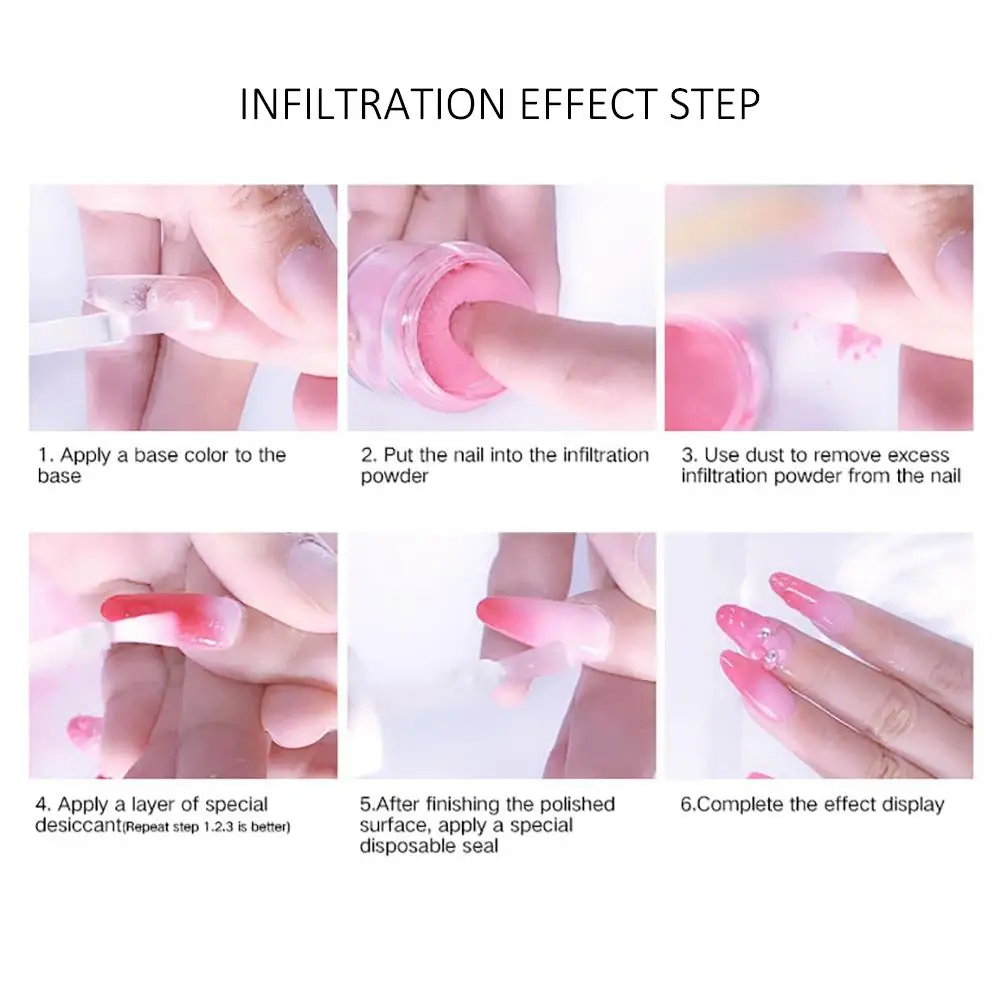 INFILTRATION EFFECT STEP

1. Apply a base color to the base

2. Put the nail into the infiltration powder

3. Use dust to remove excess infiltration powder from the nail

4. Apply a layer of special desiccant(Repeat step 1.2.3 is better)

5.After finishing the polished surface, apply a special disposable seal

6.Complete the effect display