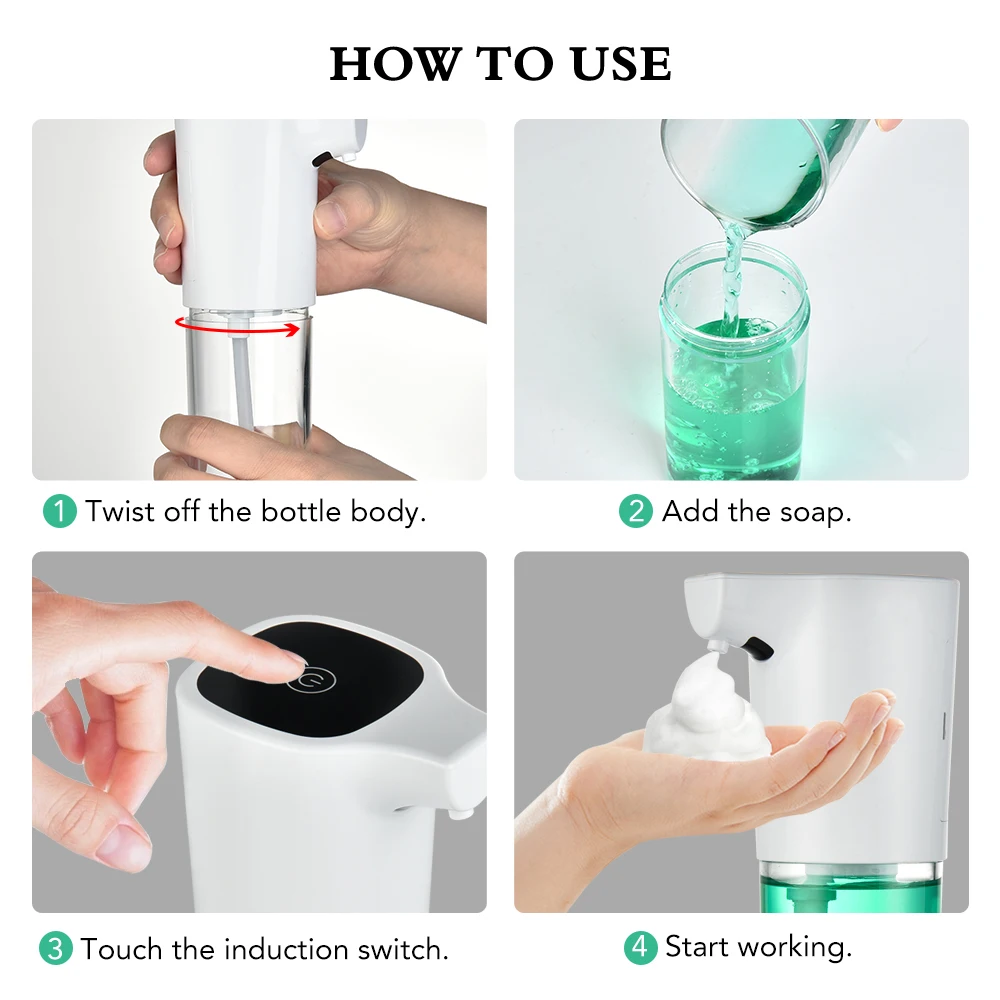 HOW TO USE

1 Twist off the bottle body.

2 Add the soap.

3 Touch the induction switch.

4 Start working.