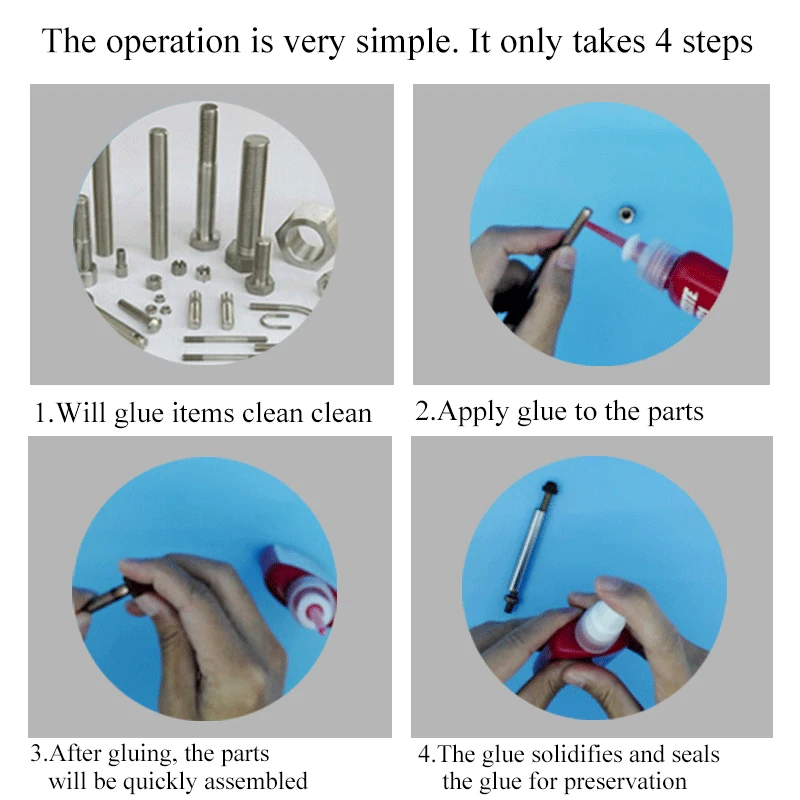 The operation is very simple. It only takes 4 steps

1.Will glue items clean clean

2.Apply glue to the parts

3.After gluing, the parts will be quickly assembled

4.The glue solidifies and seals the glue for preservation