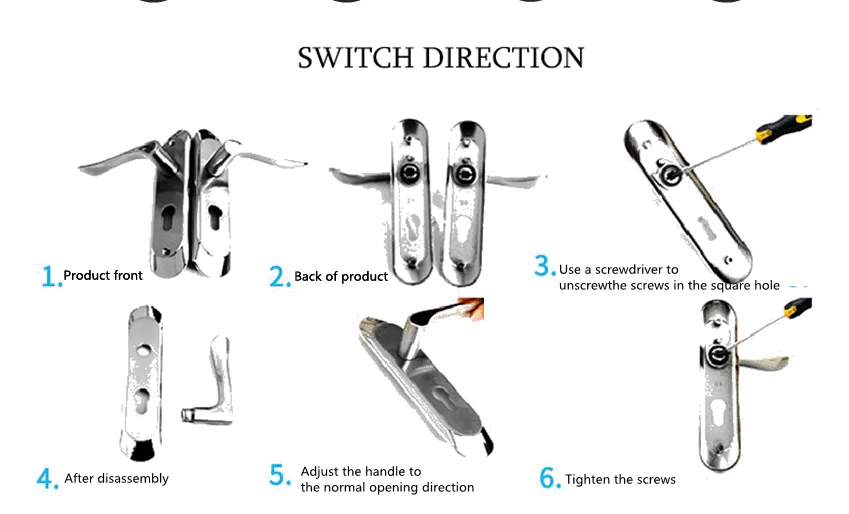 SWITCH DIRECTION

1. Product front

2. Back of product

3. Use a screwdriver to unscrewthe screws in the square hole

4. After disassembly

5. Adjust the handle to the normal opening direction

6. Tighten the screws