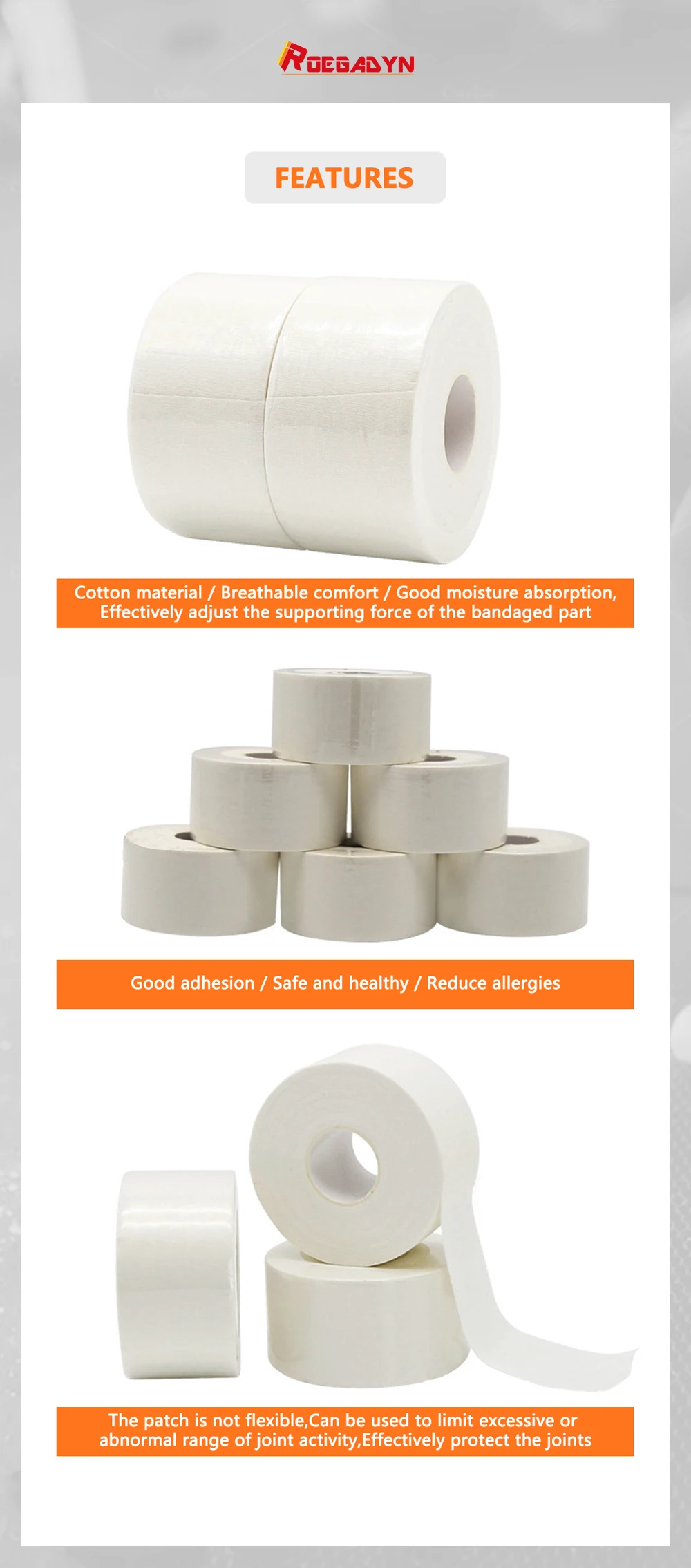 ROEGADYN

FEATURES

Cotton material / Breathable comfort / Good moisture absorption, Effectively adjust the supporting force of the bandaged part

Good adhesion / Safe and healthy / Reduce allergies

The patch is not flexible,Can be used to limit excessive or abnormal range of joint activity,Effectively protect the joints